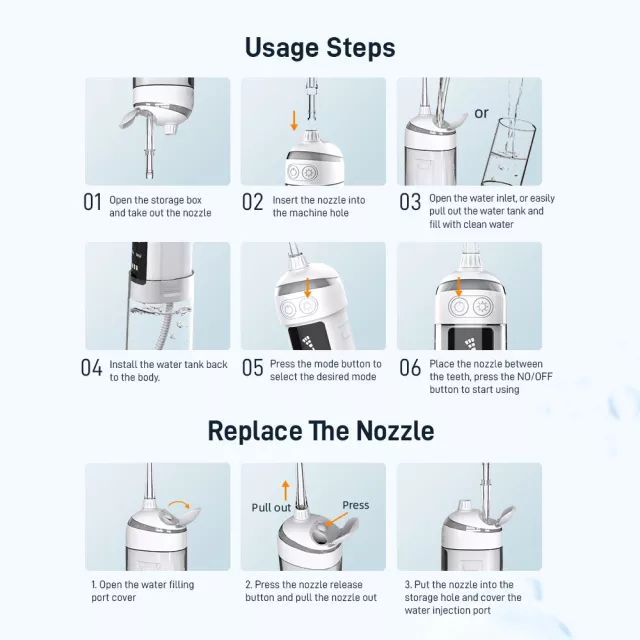 Usage Steps

or

01 Open the storage box and take out the nozzle

02 Insert the nozzle into the machine hole

03 Open the water inlet, or easily pull out the water tank and fill with clean water

04 Install the water tank back to the body.

05 Press the mode button to select the desired mode

06 Place the nozzle between the teeth, press the NO/OFF button to start using

Replace The Nozzle

Pull out

Press

1. Open the water filling port cover

2. Press the nozzle release button and pull the nozzle out

3. Put the nozzle into the storage hole and cover the water injection port