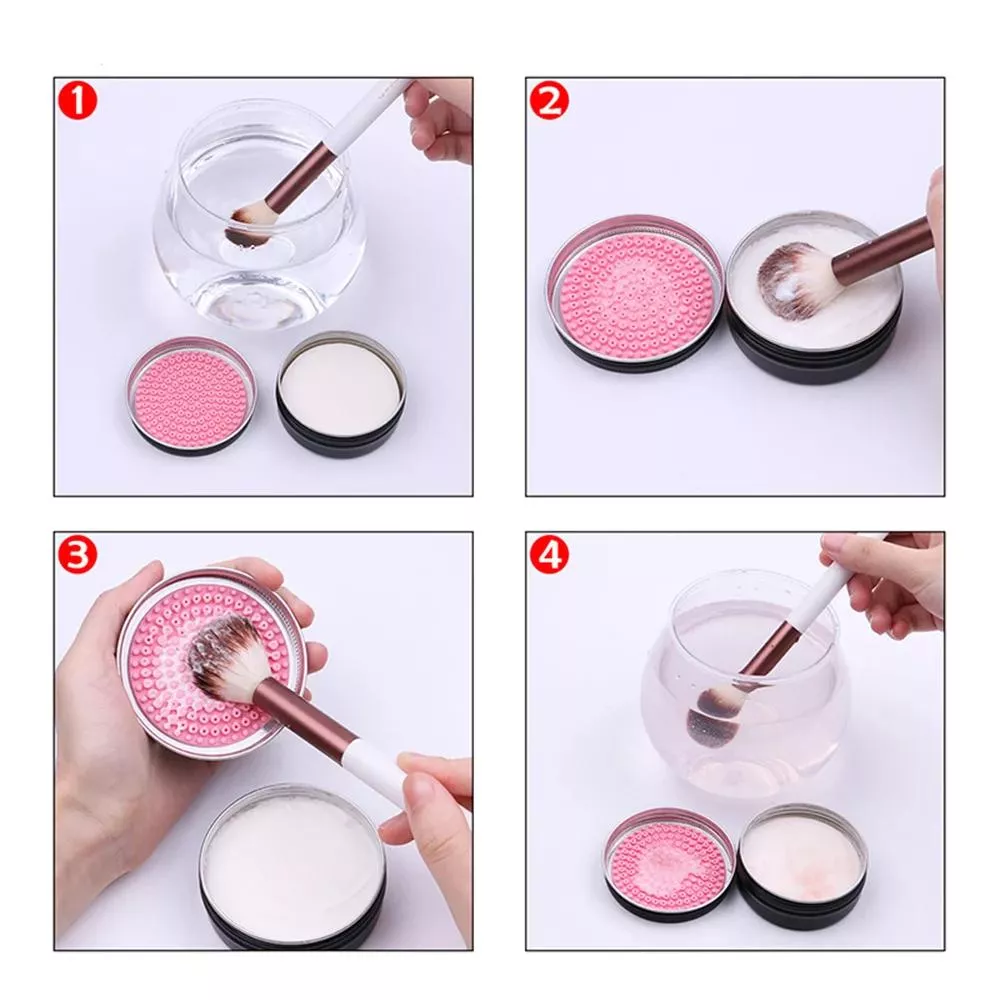 1

2

3

4