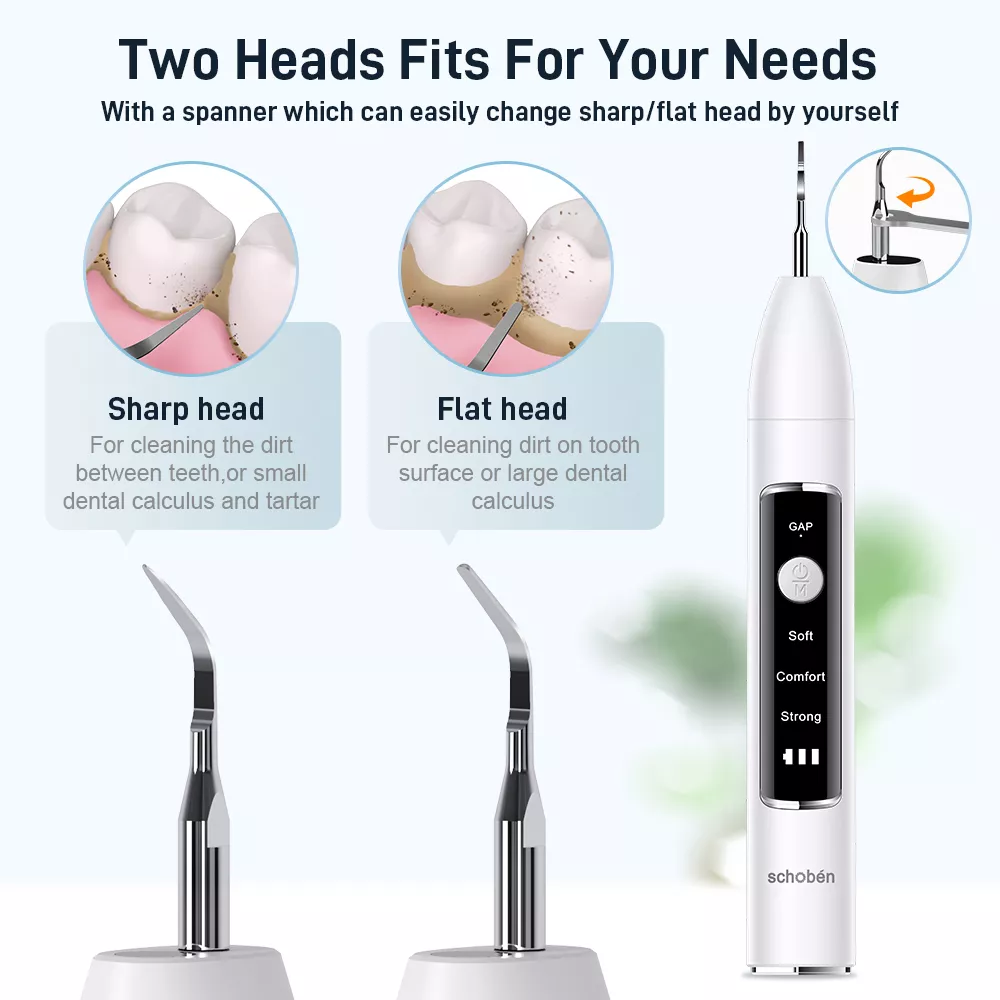 Two Heads Fits For Your Needs
With a spanner which can easily change sharp/flat head by yourself

Sharp head
For cleaning the dirt between teeth,or small dental calculus and tartar

Flat head
For cleaning dirt on tooth surface or large dental calculus

GAP
M
Soft
Comfort
Strong

schobén