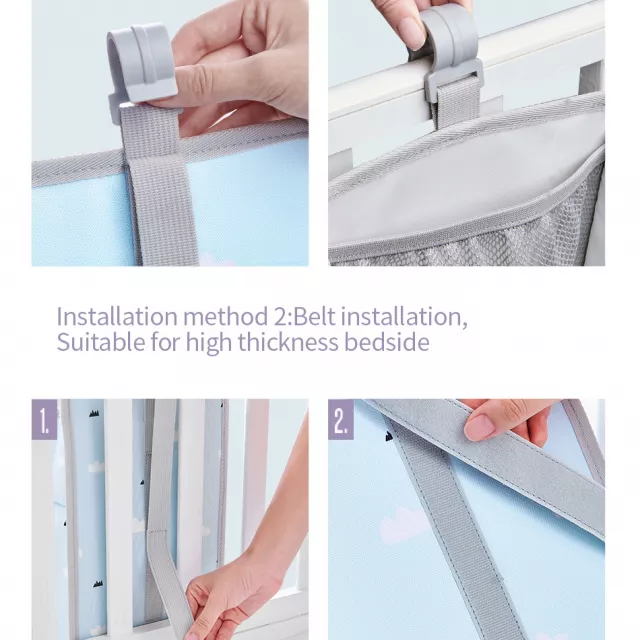 Installation method 2:Belt installation,
Suitable for high thickness bedside

1.

2.