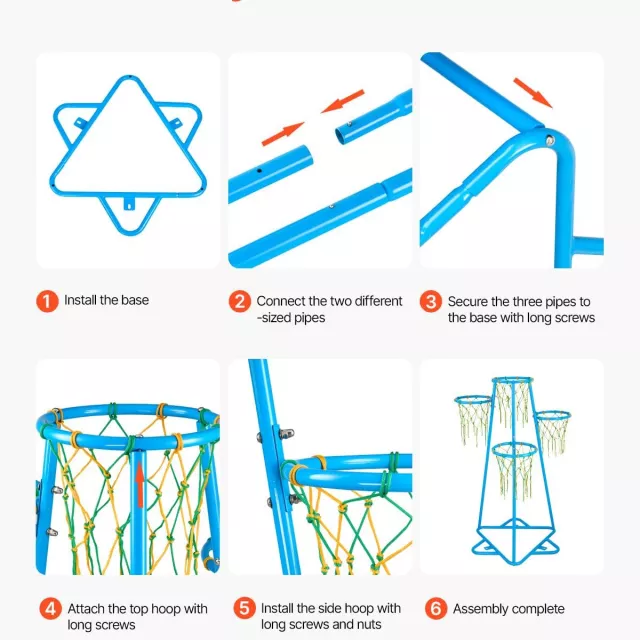 1 Install the base

2 Connect the two different -sized pipes

3 Secure the three pipes to the base with long screws

4 Attach the top hoop with long screws

5 Install the side hoop with long screws and nuts

6 Assembly complete