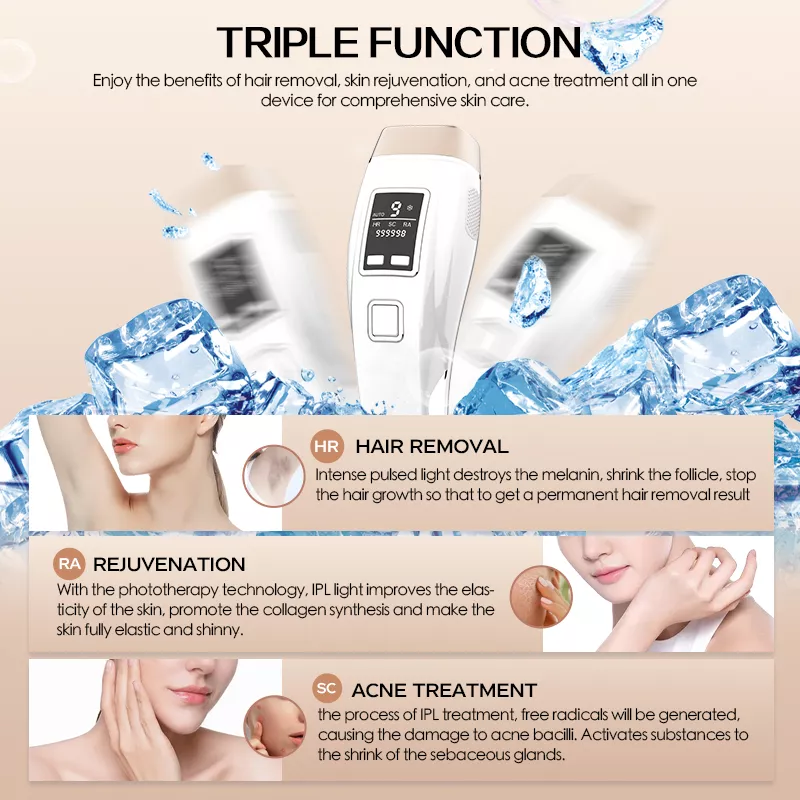 TRIPLE FUNCTION

Enjoy the benefits of hair removal, skin rejuvenation, and acne treatment all in one device for comprehensive skin care.

AUTO 9
HR SC RA
999998

HR HAIR REMOVAL

Intense pulsed light destroys the melanin, shrink the follicle, stop the hair growth so that to get a permanent hair removal result

RA REJUVENATION

With the phototherapy technology, IPL light improves the elasticity of the skin, promote the collagen synthesis and make the skin fully elastic and shinny.

SC ACNE TREATMENT

the process of IPL treatment, free radicals will be generated, causing the damage to acne bacilli. Activates substances to the shrink of the sebaceous glands.