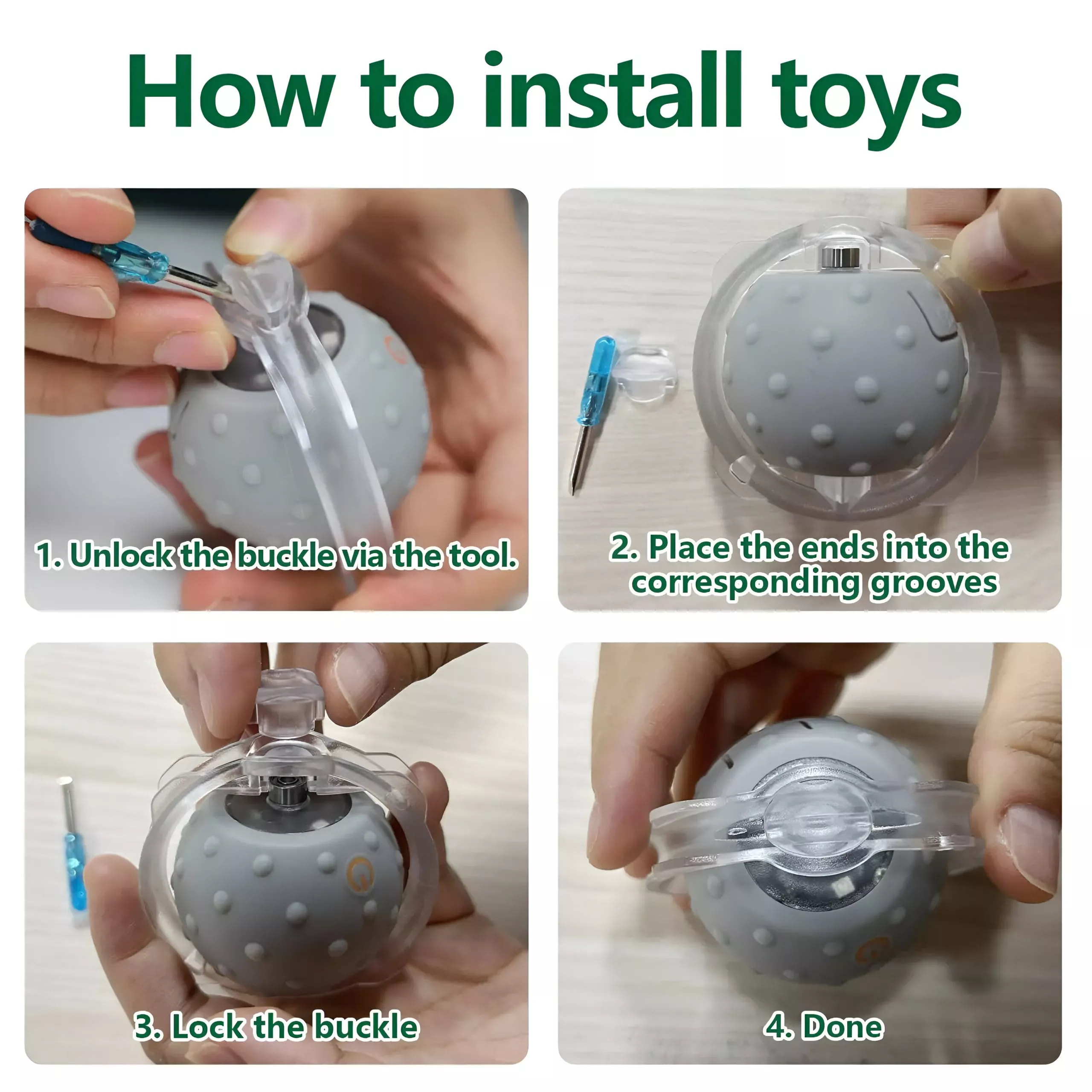 How to install toys

1. Unlock the buckle via the tool.

2. Place the ends into the corresponding grooves

3. Lock the buckle

4. Done