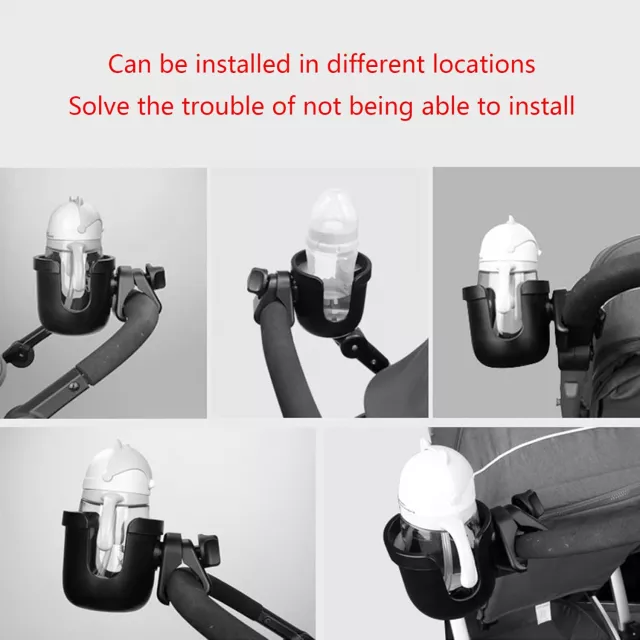 Can be installed in different locations
Solve the trouble of not being able to install