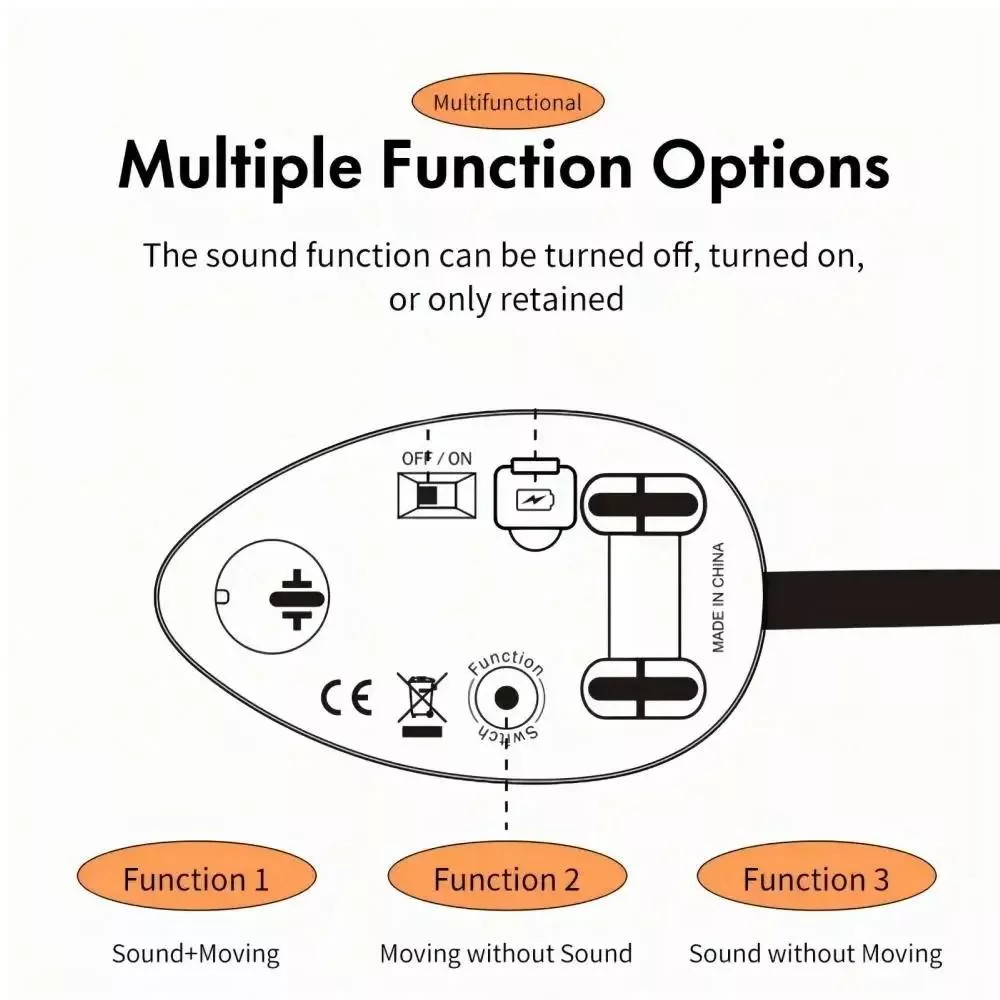 Multifunctional

Multiple Function Options

The sound function can be turned off, turned on, or only retained

OFF / ON

MADE IN CHINA

CE

Function Switch

Function 1

Sound+Moving

Function 2

Moving without Sound

Function 3

Sound without Moving