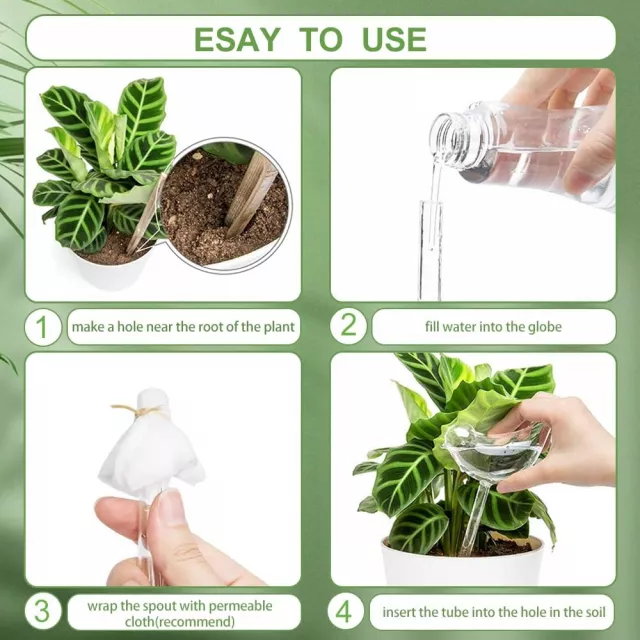 ESAY TO USE

1 make a hole near the root of the plant

2 fill water into the globe

3 wrap the spout with permeable cloth(recommend)

4 insert the tube into the hole in the soil