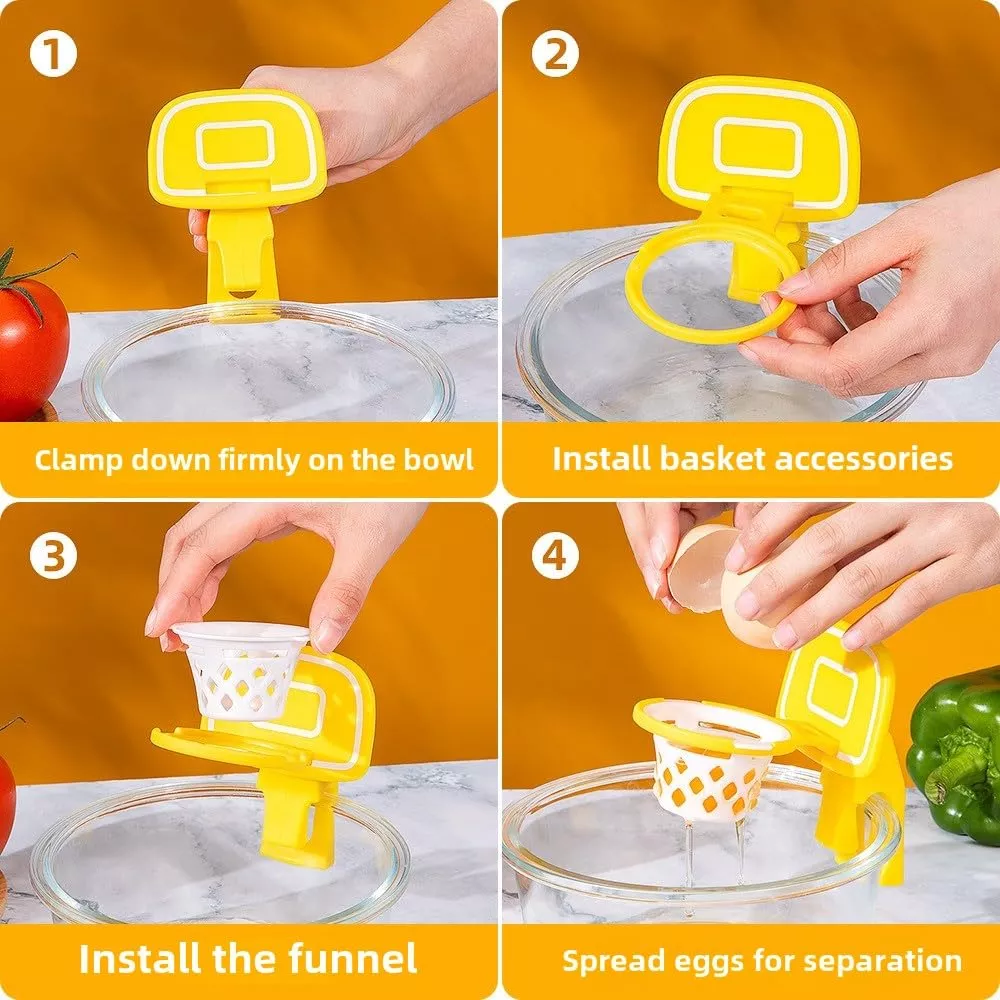 1
Clamp down firmly on the bowl

2
Install basket accessories

3
Install the funnel

4
Spread eggs for separation