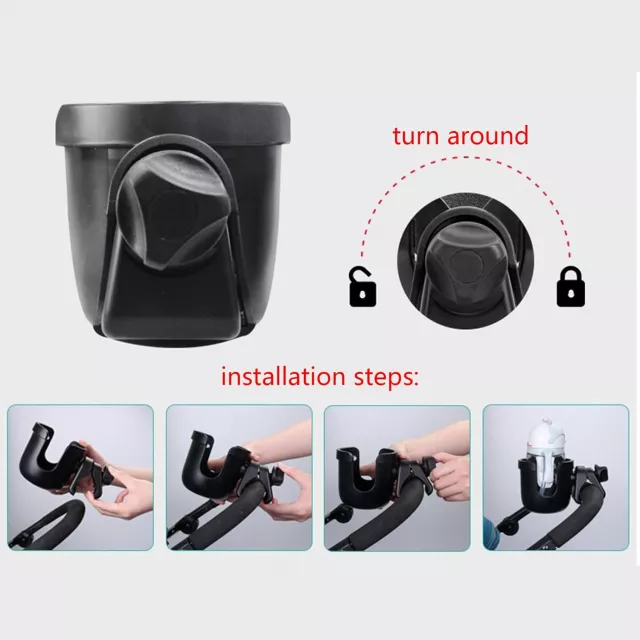 turn around

installation steps: