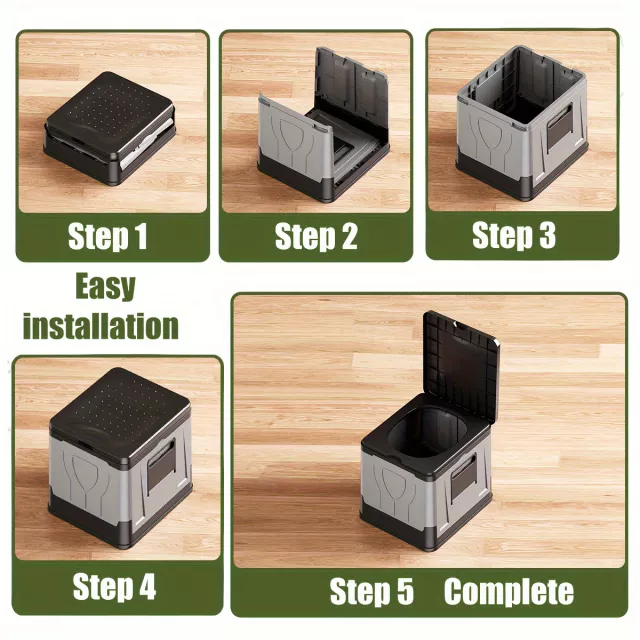 Step 1

Step 2

Step 3

Easy installation

Step 4

Step 5 Complete