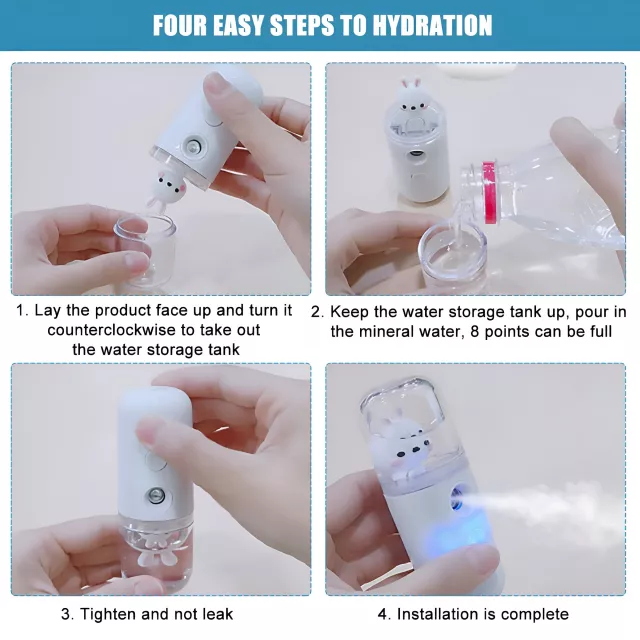 FOUR EASY STEPS TO HYDRATION

1. Lay the product face up and turn it counterclockwise to take out the water storage tank

2. Keep the water storage tank up, pour in the mineral water, 8 points can be full

3. Tighten and not leak

4. Installation is complete