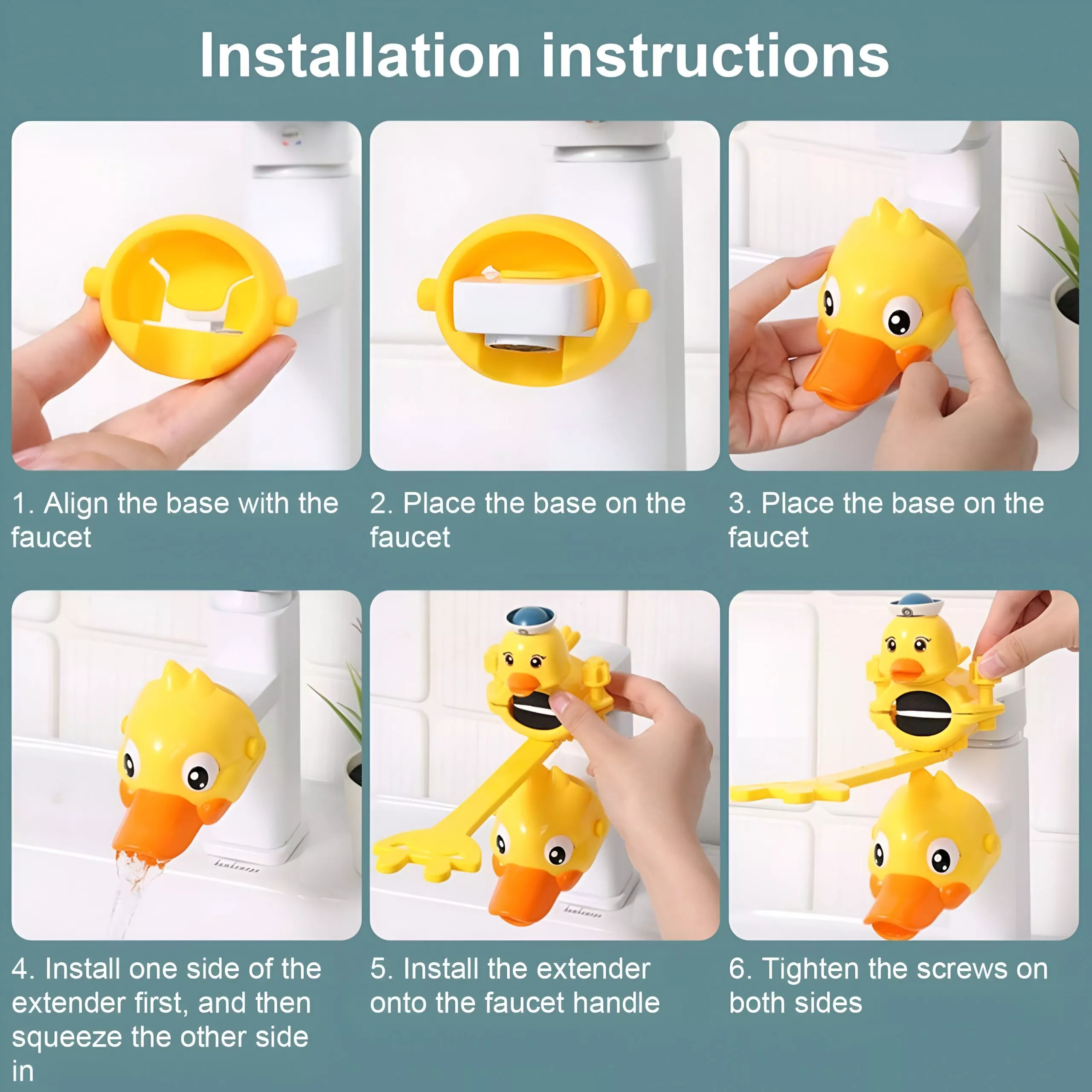 Installation instructions

1. Align the base with the faucet

2. Place the base on the faucet

3. Place the base on the faucet

4. Install one side of the extender first, and then squeeze the other side in

5. Install the extender onto the faucet handle

6. Tighten the screws on both sides