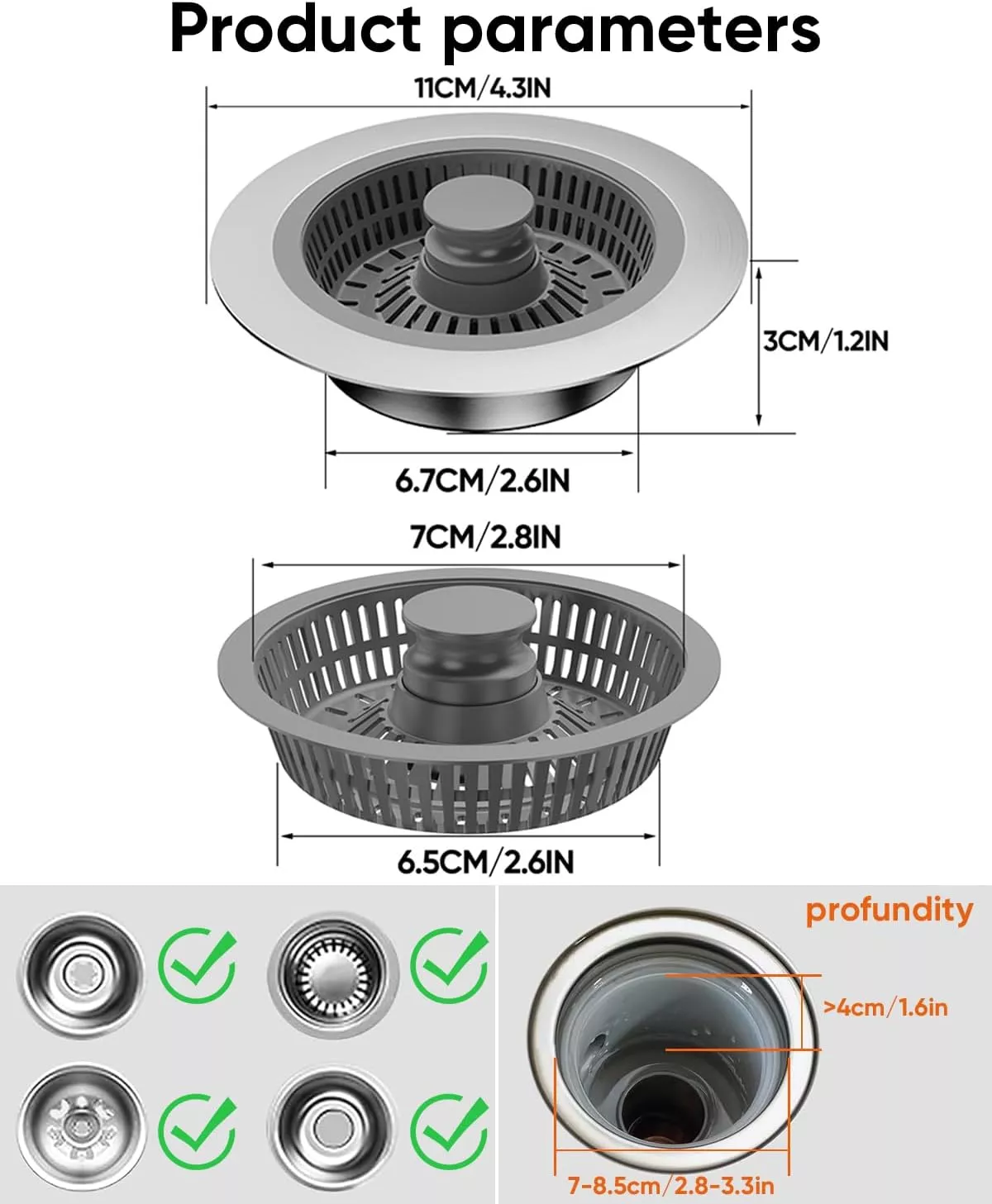 Product parameters

11CM/4.3IN

3CM/1.2IN

6.7CM/2.6IN

7CM/2.8IN

6.5CM/2.6IN

profundity

>4cm/1.6in

7-8.5cm/2.8-3.3in