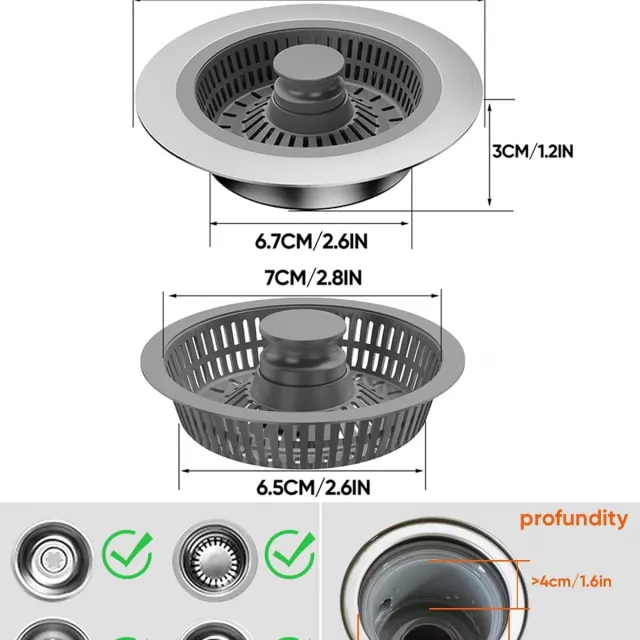 3CM/1.2IN

6.7CM/2.6IN

7CM/2.8IN

6.5CM/2.6IN

profundity

>4cm/1.6in