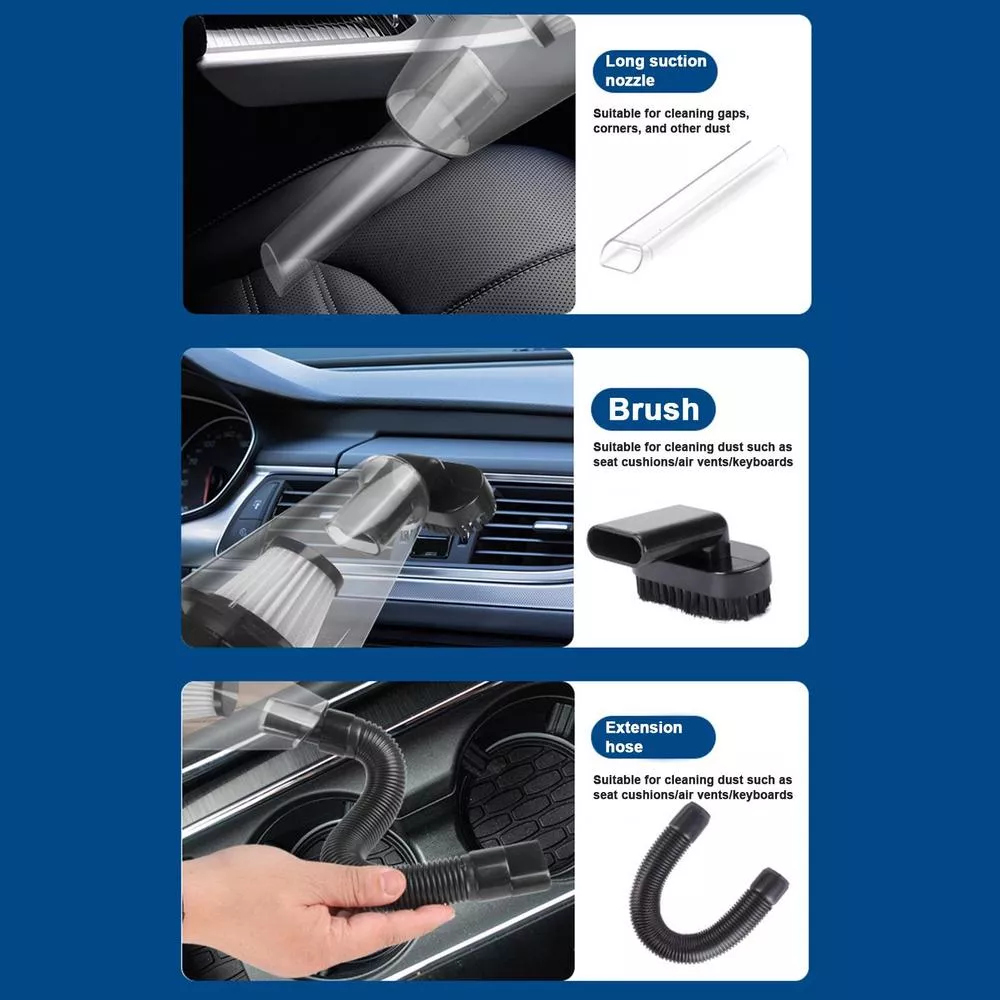 Long suction nozzle

Suitable for cleaning gaps, corners, and other dust

Brush

Suitable for cleaning dust such as seat cushions/air vents/keyboards

Extension hose

Suitable for cleaning dust such as seat cushions/air vents/keyboards