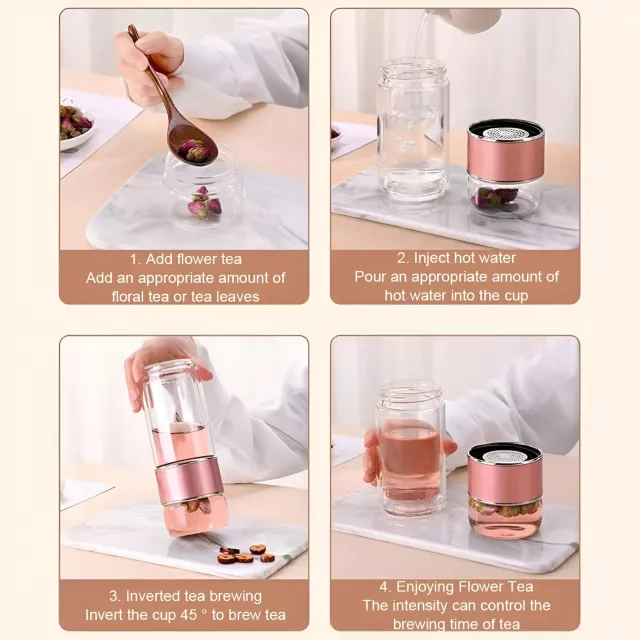 1. Add flower tea
Add an appropriate amount of floral tea or tea leaves

2. Inject hot water
Pour an appropriate amount of hot water into the cup

3. Inverted tea brewing
Invert the cup 45 ° to brew tea

4. Enjoying Flower Tea
The intensity can control the brewing time of tea