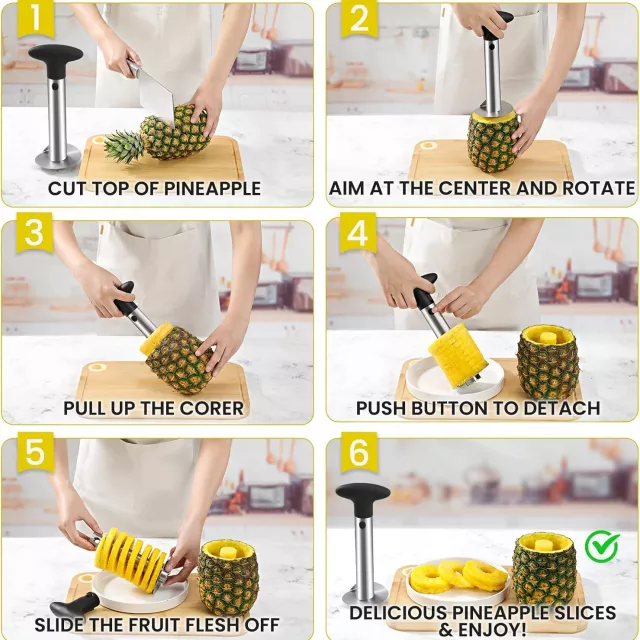 1
CUT TOP OF PINEAPPLE

2
AIM AT THE CENTER AND ROTATE

3
PULL UP THE CORER

4
PUSH BUTTON TO DETACH

5
SLIDE THE FRUIT FLESH OFF

6
DELICIOUS PINEAPPLE SLICES & ENJOY!