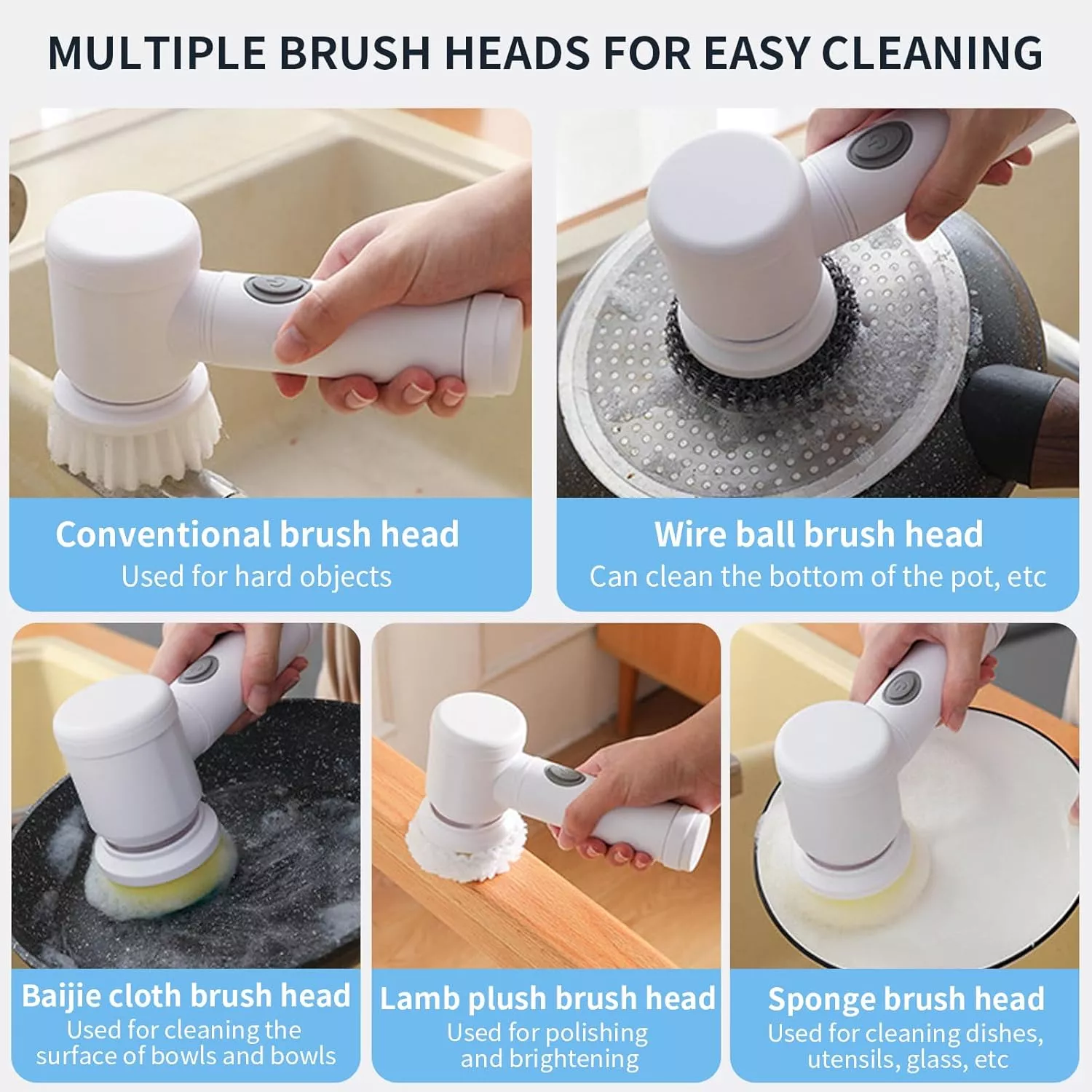 MULTIPLE BRUSH HEADS FOR EASY CLEANING

Conventional brush head
Used for hard objects

Wire ball brush head
Can clean the bottom of the pot, etc

Baijie cloth brush head
Used for cleaning the surface of bowls and bowls

Lamb plush brush head
Used for polishing and brightening

Sponge brush head
Used for cleaning dishes, utensils, glass, etc