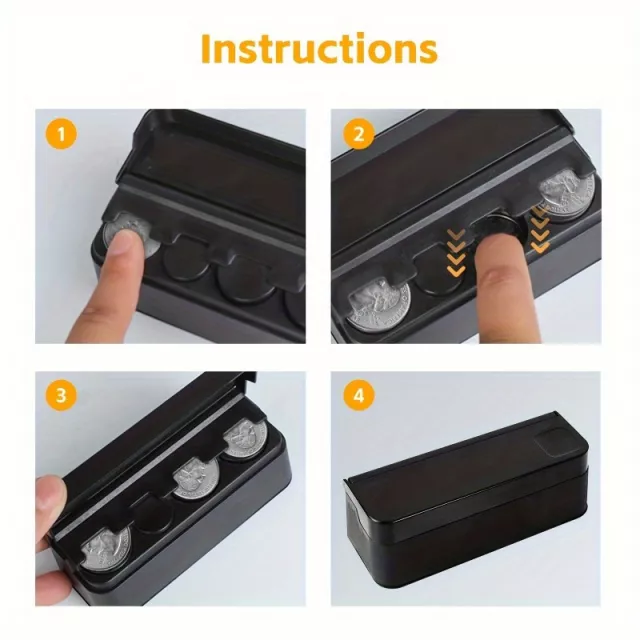 Instructions

1

2

3

4