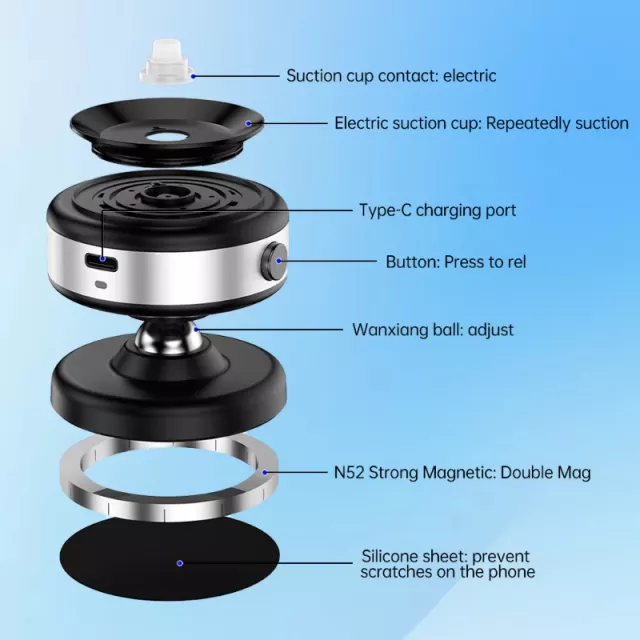 Suction cup contact: electric

Electric suction cup: Repeatedly suction

Type-C charging port

Button: Press to rel

Wanxiang ball: adjust

N52 Strong Magnetic: Double Mag

Silicone sheet: prevent scratches on the phone