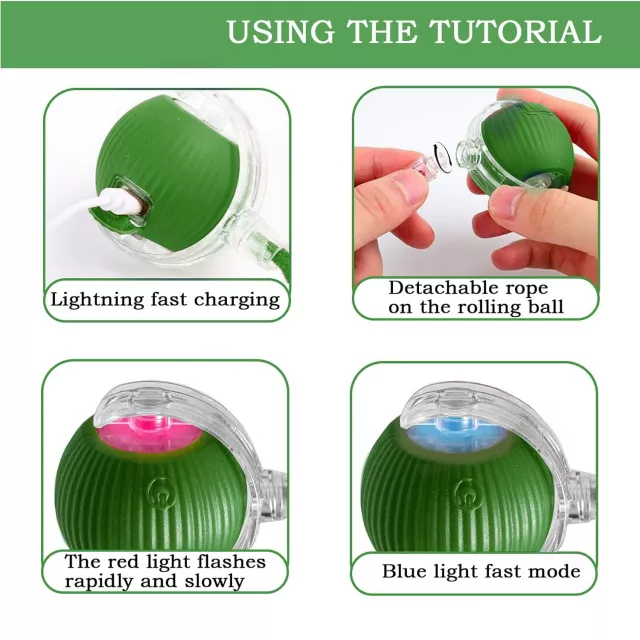 USING THE TUTORIAL

Lightning fast charging

Detachable rope on the rolling ball

The red light flashes rapidly and slowly

Blue light fast mode