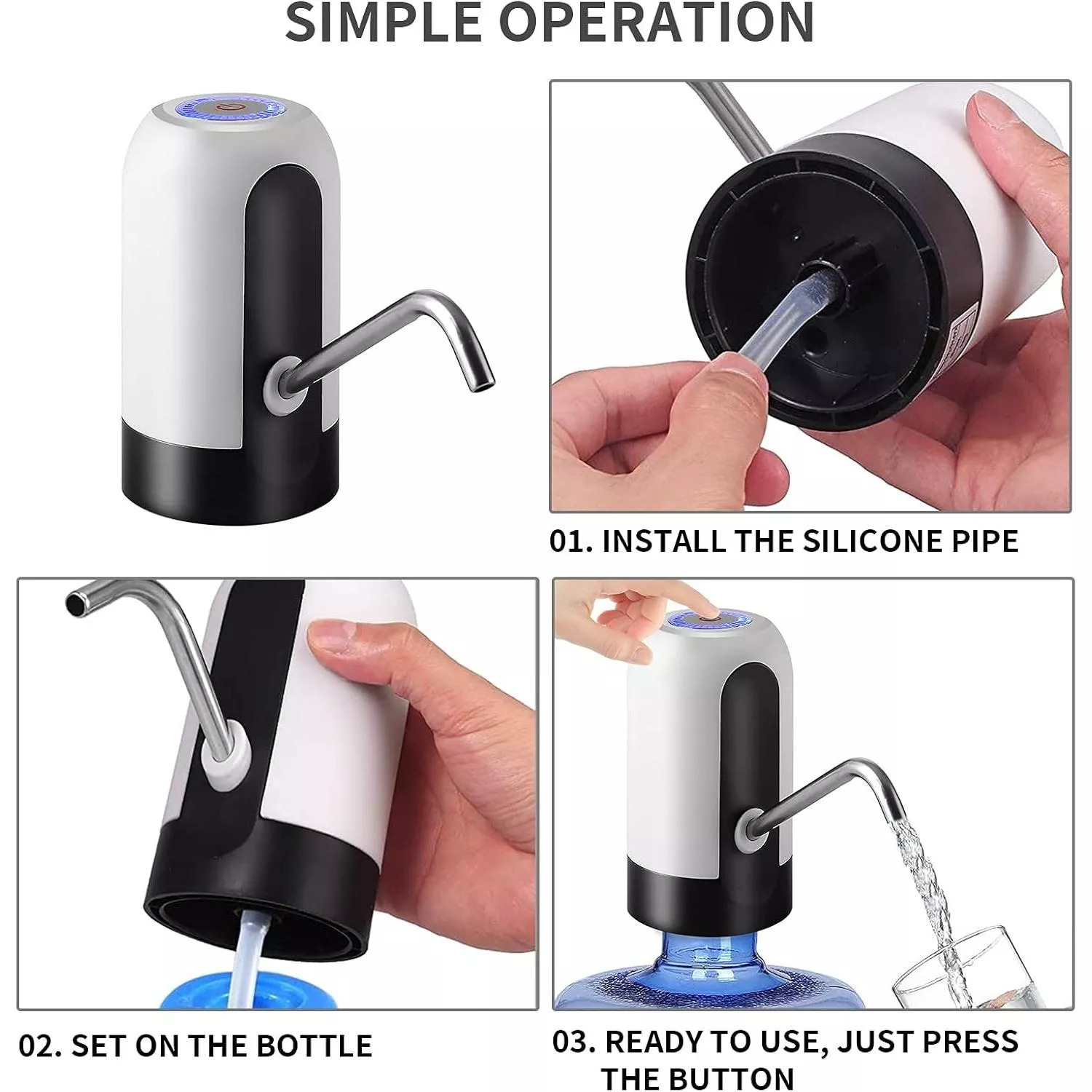 SIMPLE OPERATION

01. INSTALL THE SILICONE PIPE

02. SET ON THE BOTTLE

03. READY TO USE, JUST PRESS THE BUTTON