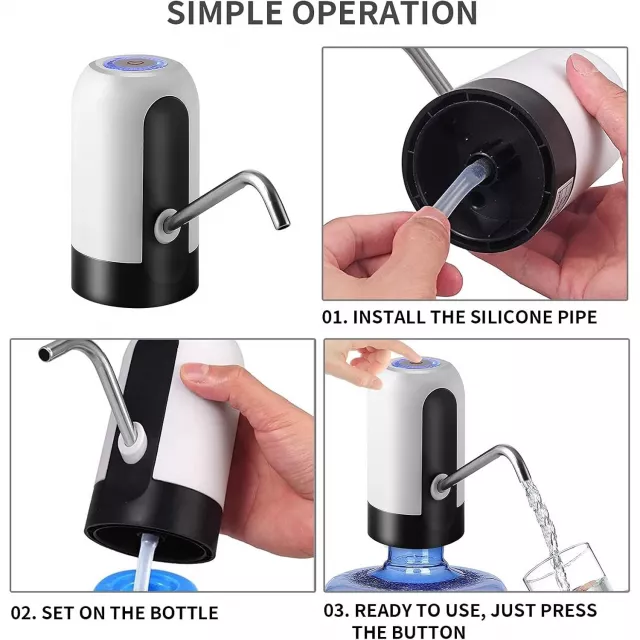 SIMPLE OPERATION

01. INSTALL THE SILICONE PIPE

02. SET ON THE BOTTLE

03. READY TO USE, JUST PRESS THE BUTTON