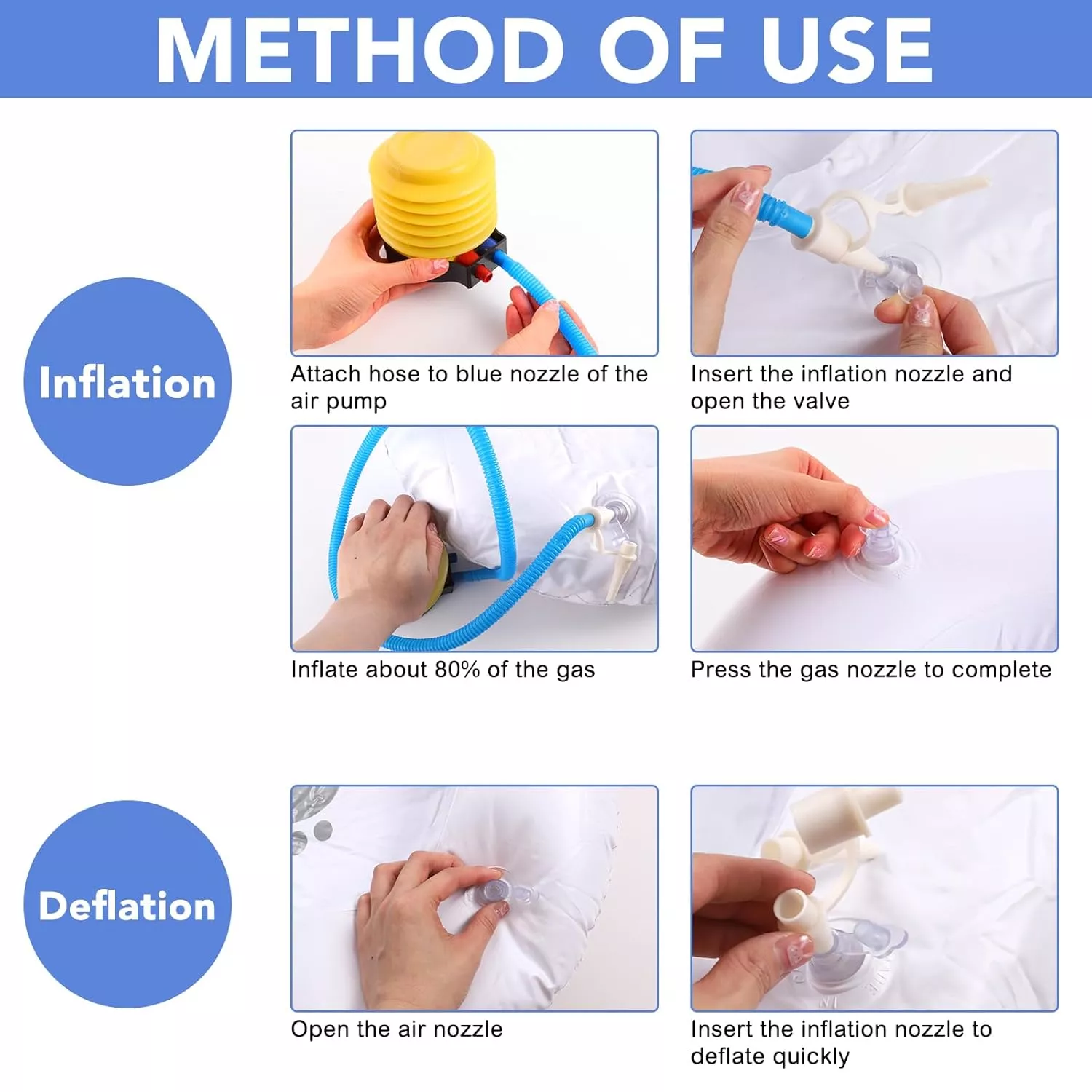 METHOD OF USE

Inflation

Attach hose to blue nozzle of the air pump

Insert the inflation nozzle and open the valve

Inflate about 80% of the gas

Press the gas nozzle to complete

Deflation

Open the air nozzle

Insert the inflation nozzle to deflate quickly