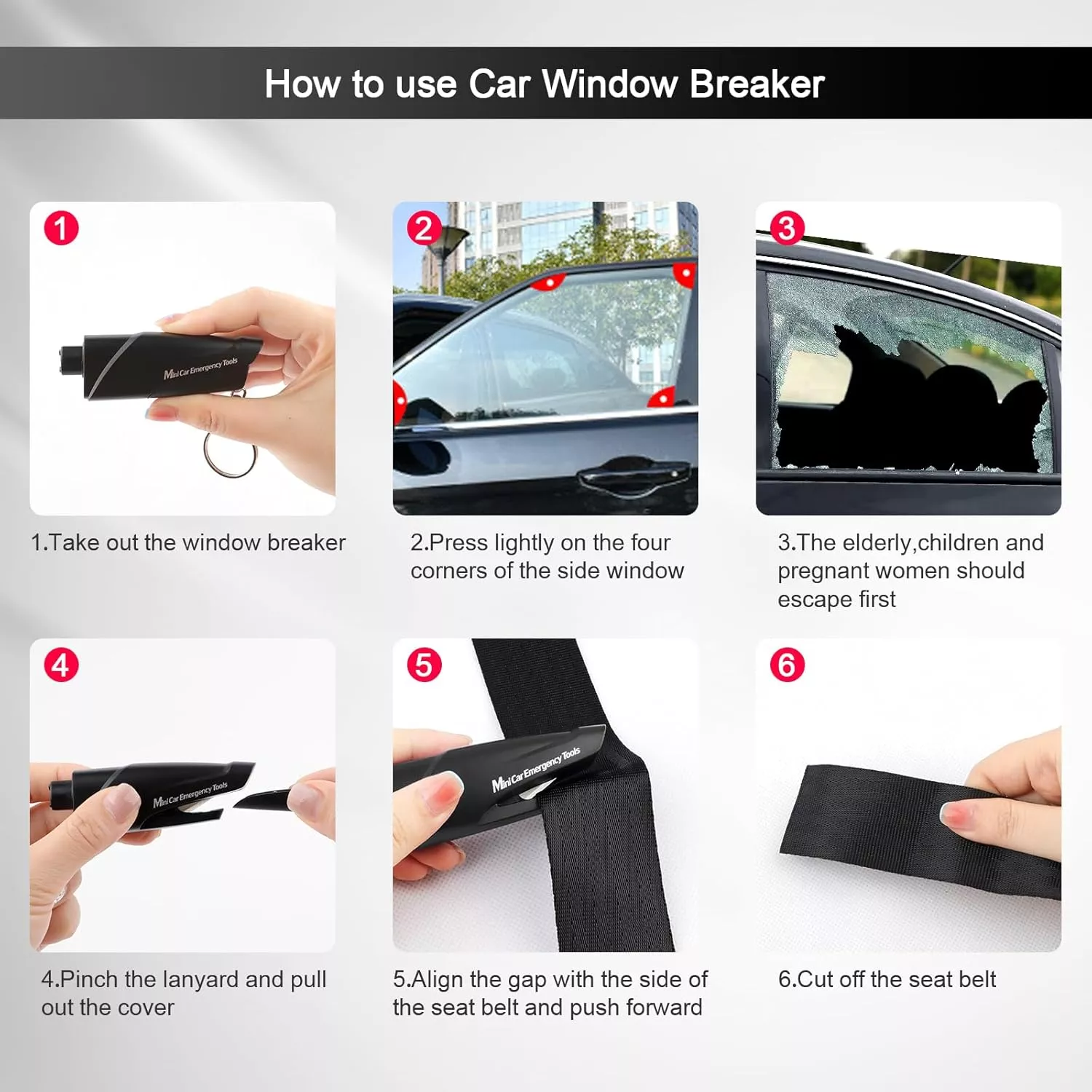 How to use Car Window Breaker

1

Mini Car Emergency Tools

1.Take out the window breaker

2

2.Press lightly on the four corners of the side window

3

3.The elderly,children and pregnant women should escape first

4

Mini Car Emergency Tools

4.Pinch the lanyard and pull out the cover

5

Mini Car Emergency Tools

5.Align the gap with the side of the seat belt and push forward

6

6.Cut off the seat belt