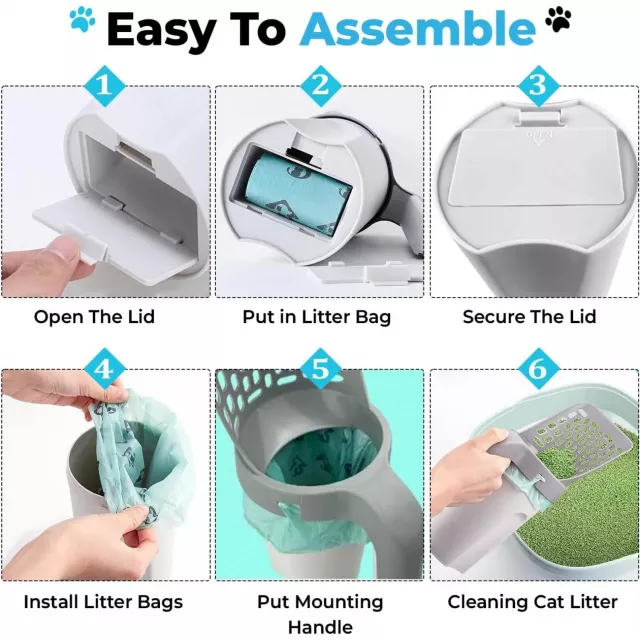 Easy To Assemble

1

Open The Lid

2

Put in Litter Bag

3

OPEN

Secure The Lid

4

Install Litter Bags

5

Put Mounting Handle

6

Cleaning Cat Litter