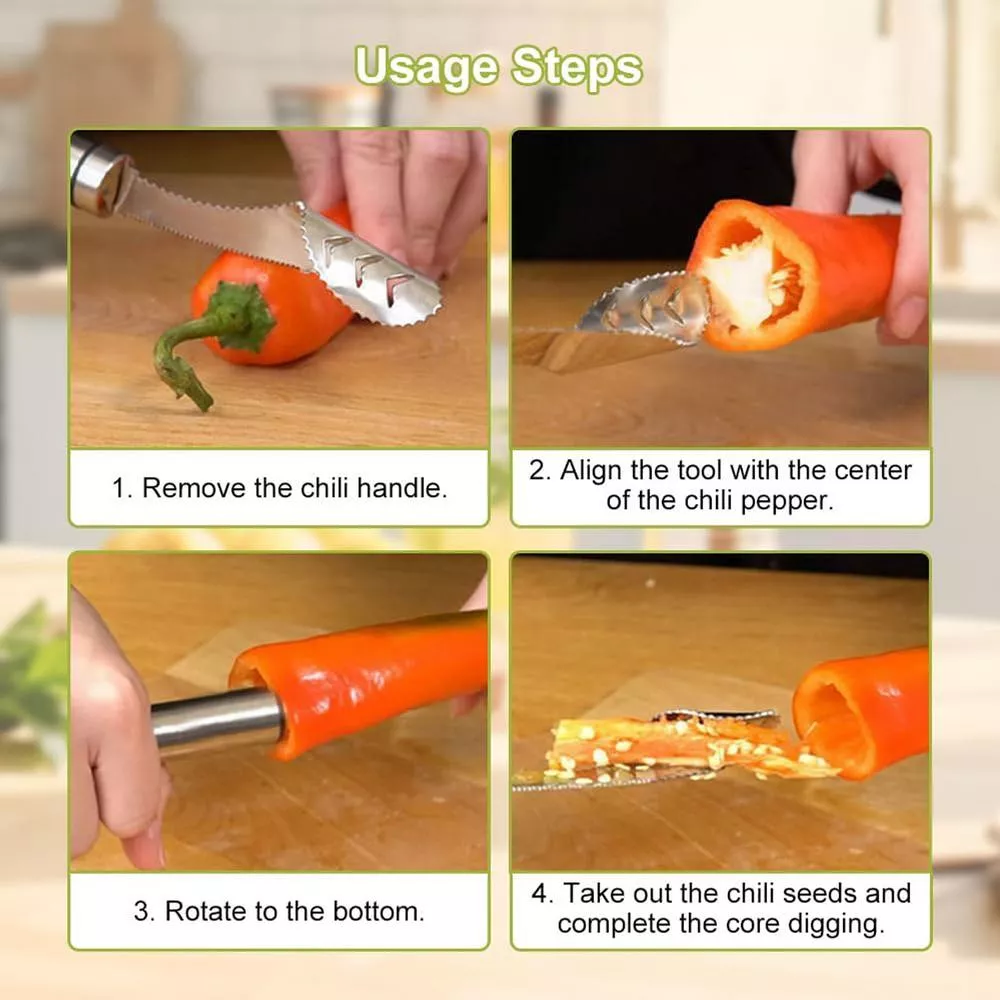 Usage Steps

1. Remove the chili handle.

2. Align the tool with the center of the chili pepper.

3. Rotate to the bottom.

4. Take out the chili seeds and complete the core digging.