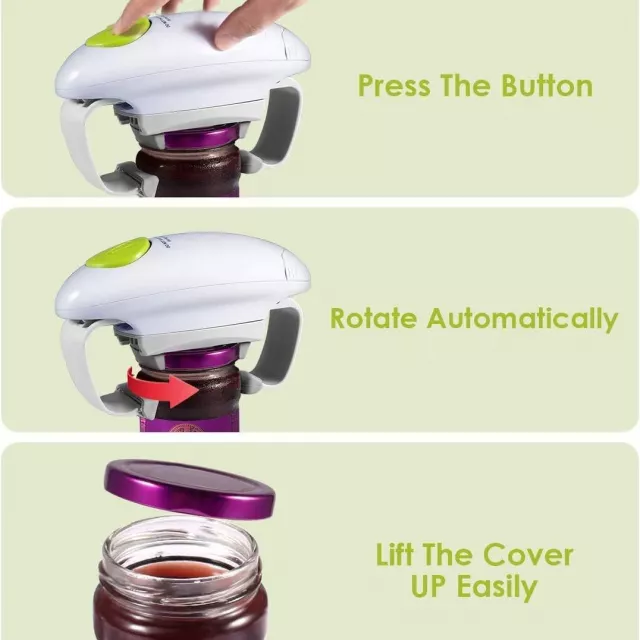 Press The Button

Rotate Automatically

Lift The Cover UP Easily