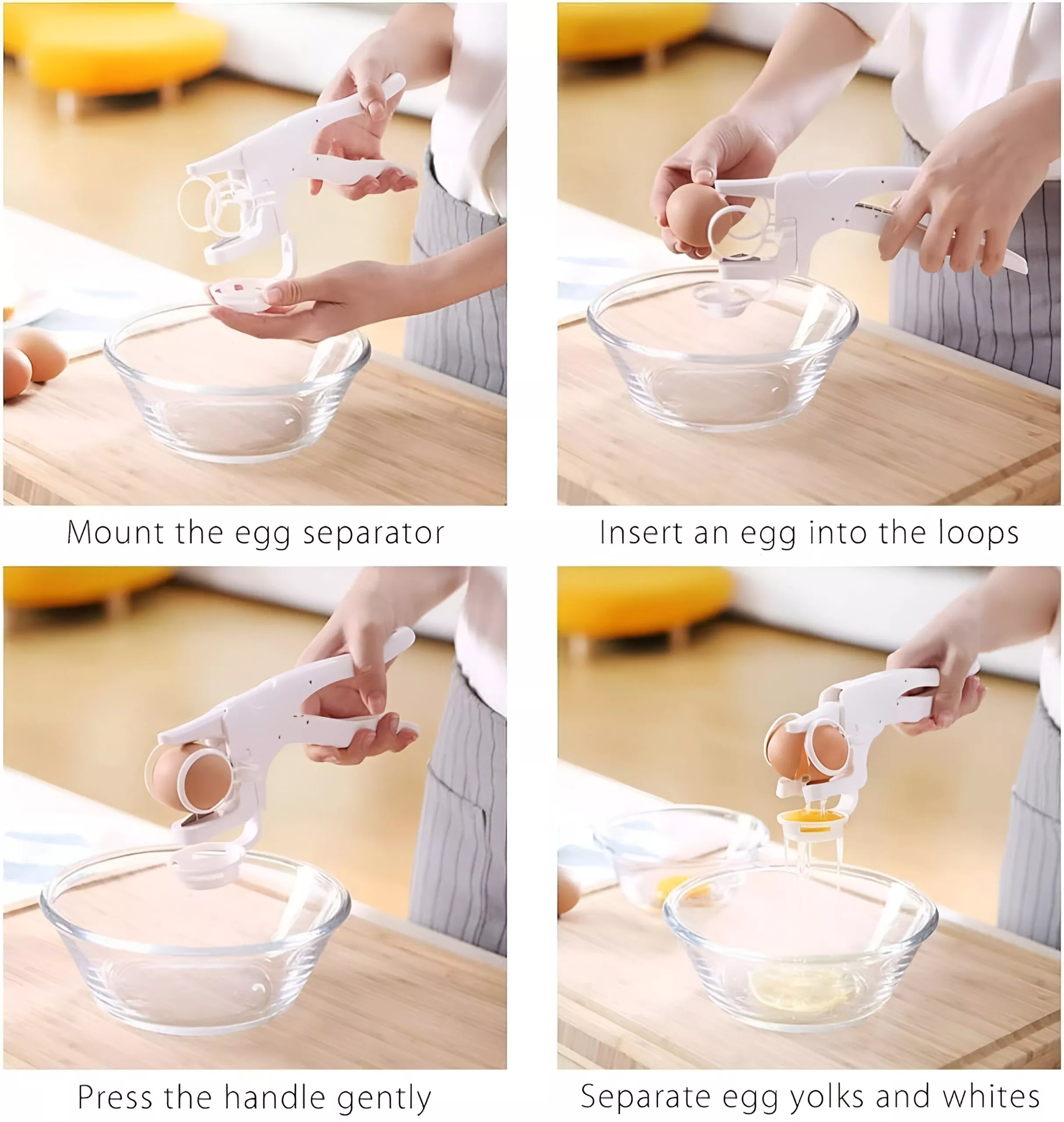 Mount the egg separator

Insert an egg into the loops

Press the handle gently

Separate egg yolks and whites