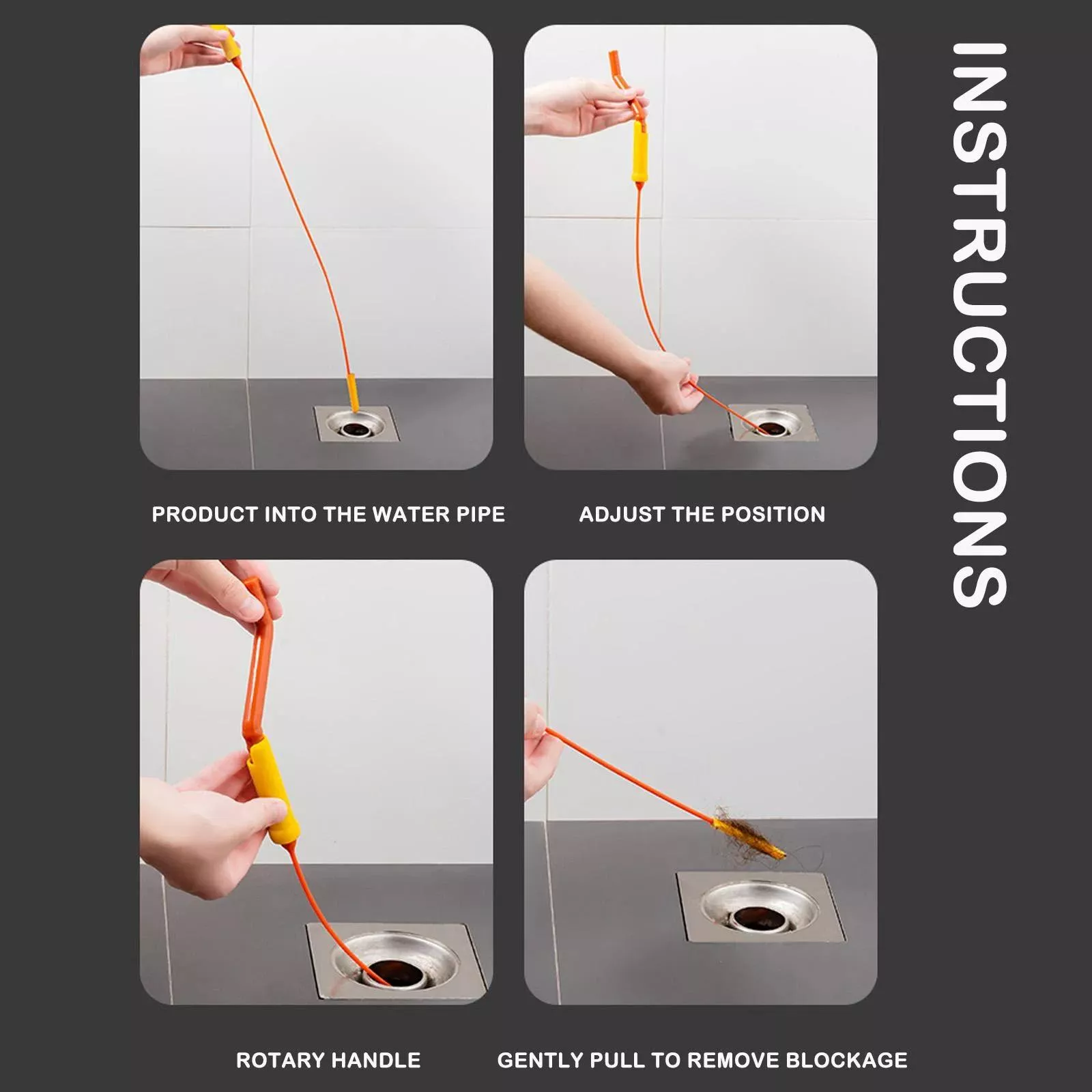 INSTRUCTIONS

PRODUCT INTO THE WATER PIPE

ADJUST THE POSITION

ROTARY HANDLE

GENTLY PULL TO REMOVE BLOCKAGE