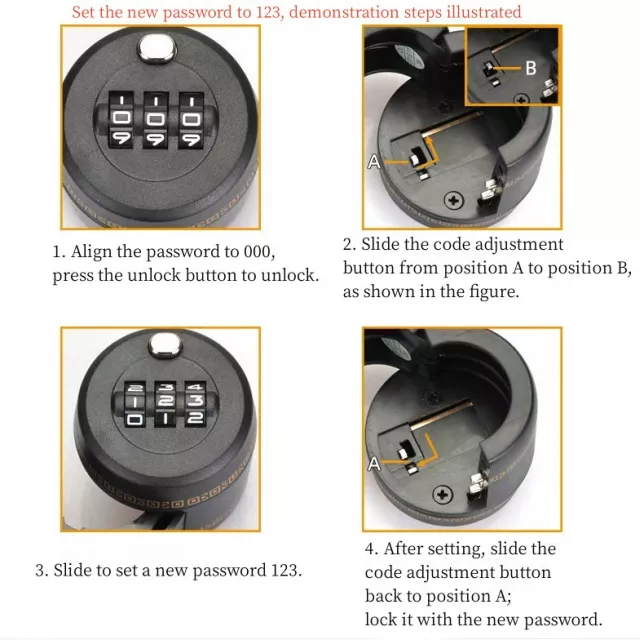 Set the new password to 123, demonstration steps illustrated

1 1 1
0 0 0
9 9 9

1. Align the password to 000, press the unlock button to unlock.

B

A

2. Slide the code adjustment button from position A to position B, as shown in the figure.

2 3 4
1 2 3
0 1 2

3. Slide to set a new password 123.

A

4. After setting, slide the code adjustment button back to position A; lock it with the new password.