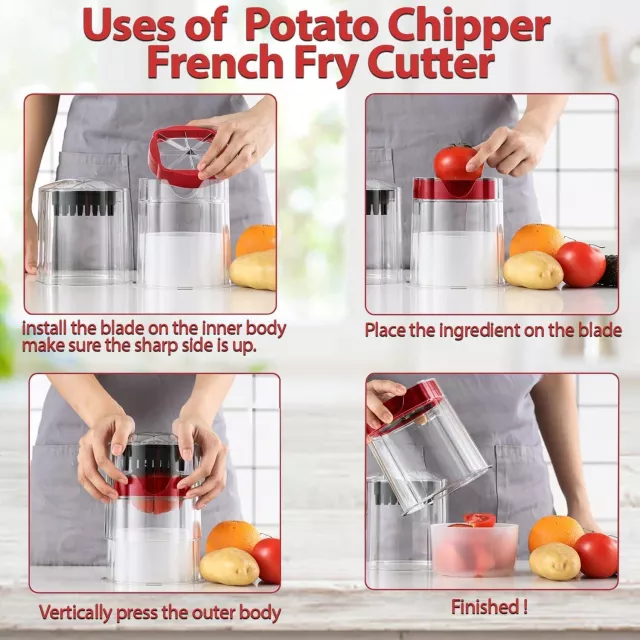 Uses of Potato Chipper French Fry Cutter

install the blade on the inner body make sure the sharp side is up.

Place the ingredient on the blade

Vertically press the outer body

Finished !