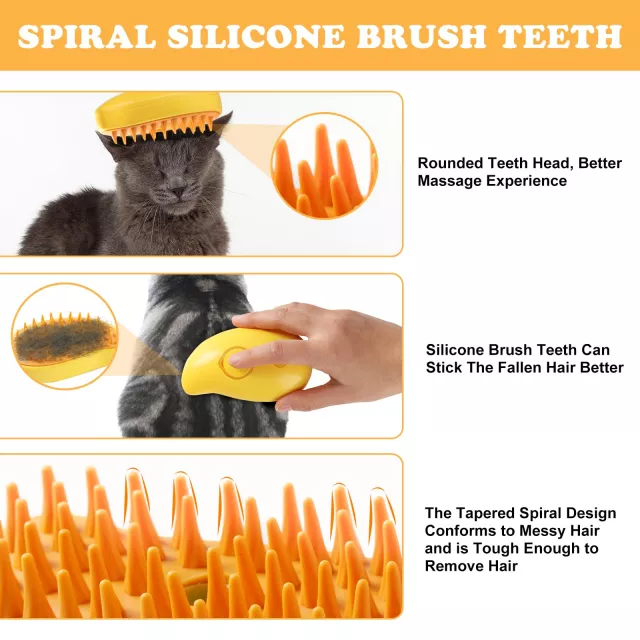 SPIRAL SILICONE BRUSH TEETH

Rounded Teeth Head, Better Massage Experience

Silicone Brush Teeth Can Stick The Fallen Hair Better

The Tapered Spiral Design Conforms to Messy Hair and is Tough Enough to Remove Hair