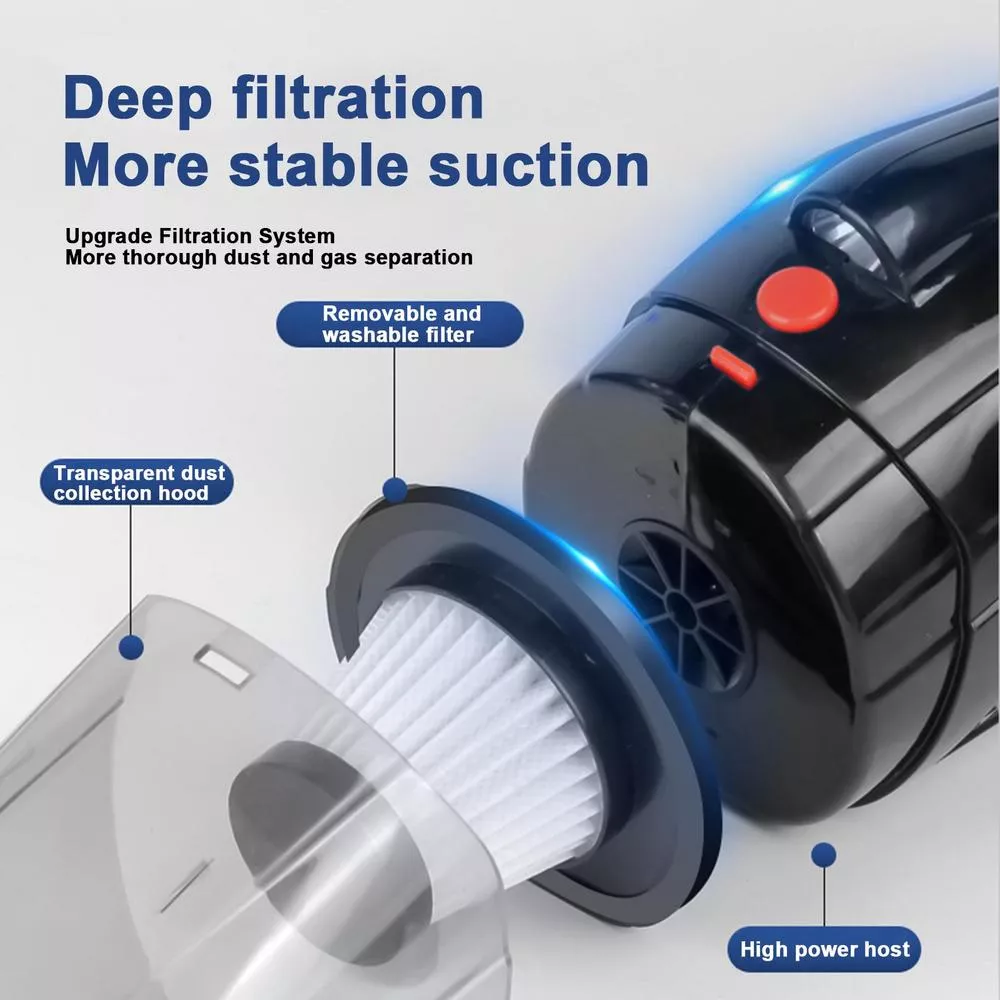 Deep filtration
More stable suction

Upgrade Filtration System
More thorough dust and gas separation

Removable and washable filter

Transparent dust collection hood

High power host