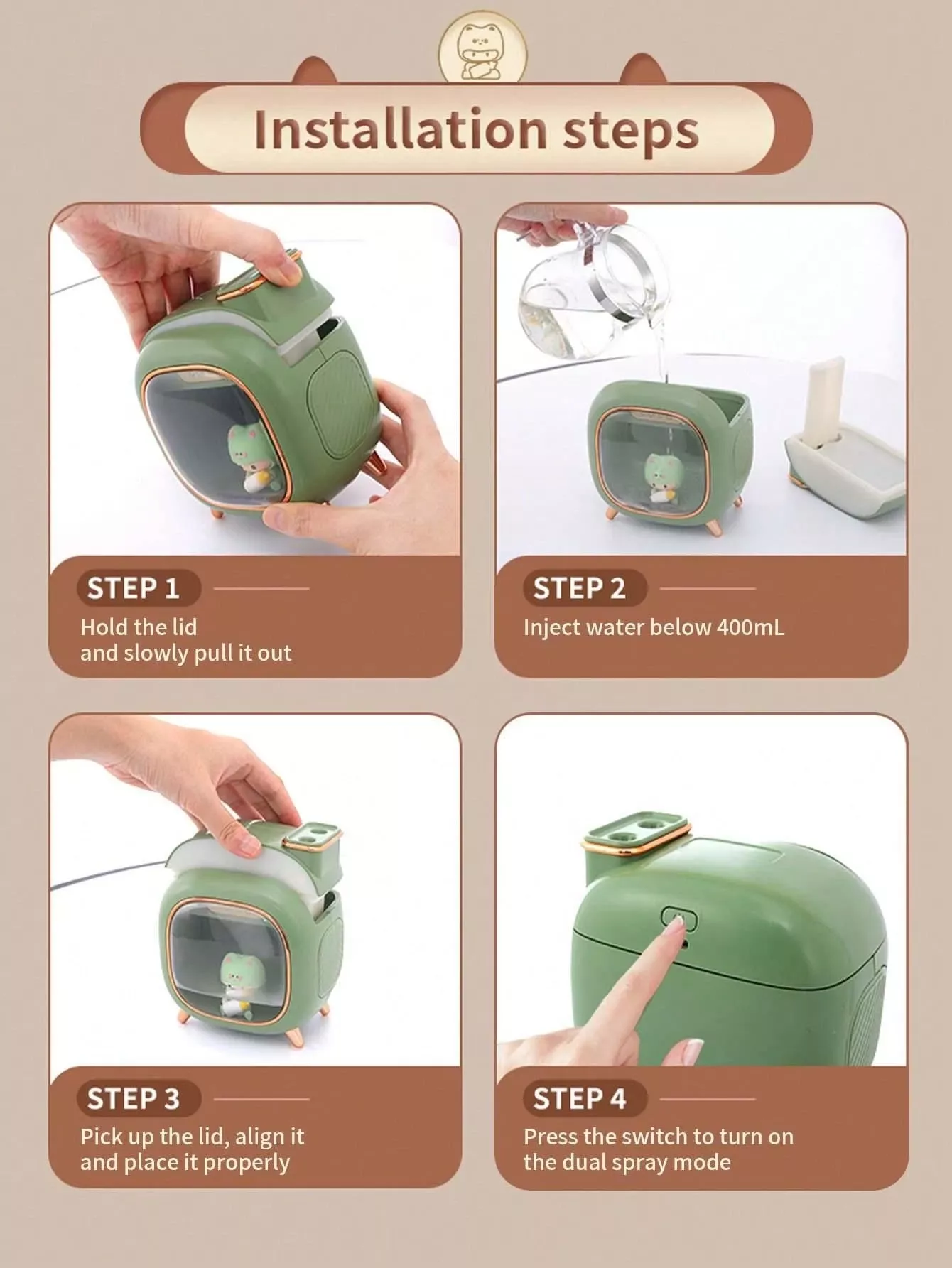 Installation steps

STEP 1
Hold the lid and slowly pull it out

STEP 2
Inject water below 400mL

STEP 3
Pick up the lid, align it and place it properly

STEP 4
Press the switch to turn on the dual spray mode