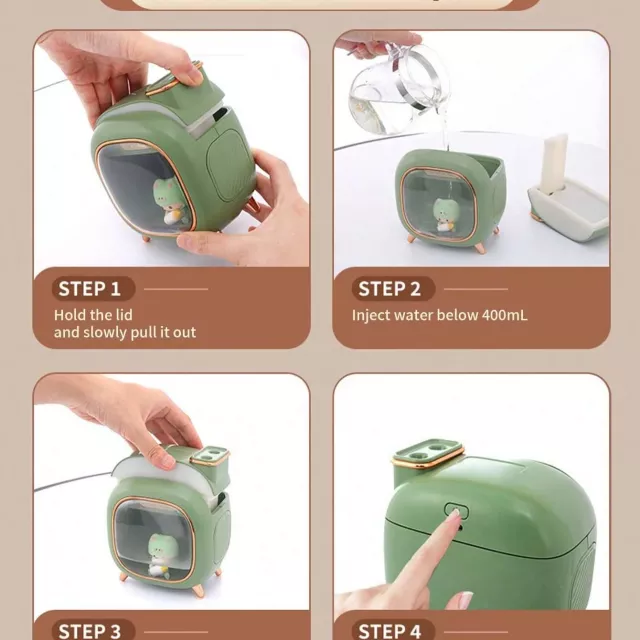 STEP 1
Hold the lid and slowly pull it out

STEP 2
Inject water below 400mL

STEP 3

STEP 4