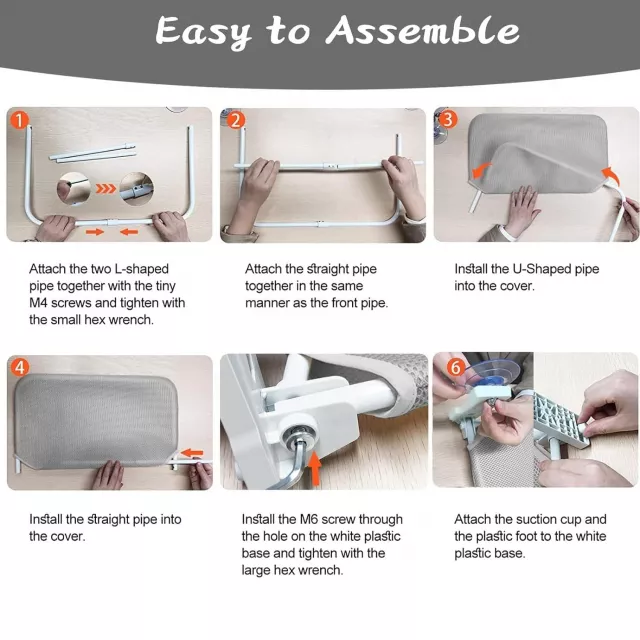 Easy to Assemble

1

Attach the two L-shaped pipe together with the tiny M4 screws and tighten with the small hex wrench.

2

Attach the straight pipe together in the same manner as the front pipe.

3

Install the U-Shaped pipe into the cover.

4

Install the straight pipe into the cover.

Install the M6 screw through the hole on the white plastic base and tighten with the large hex wrench.

6

Attach the suction cup and the plastic foot to the white plastic base.