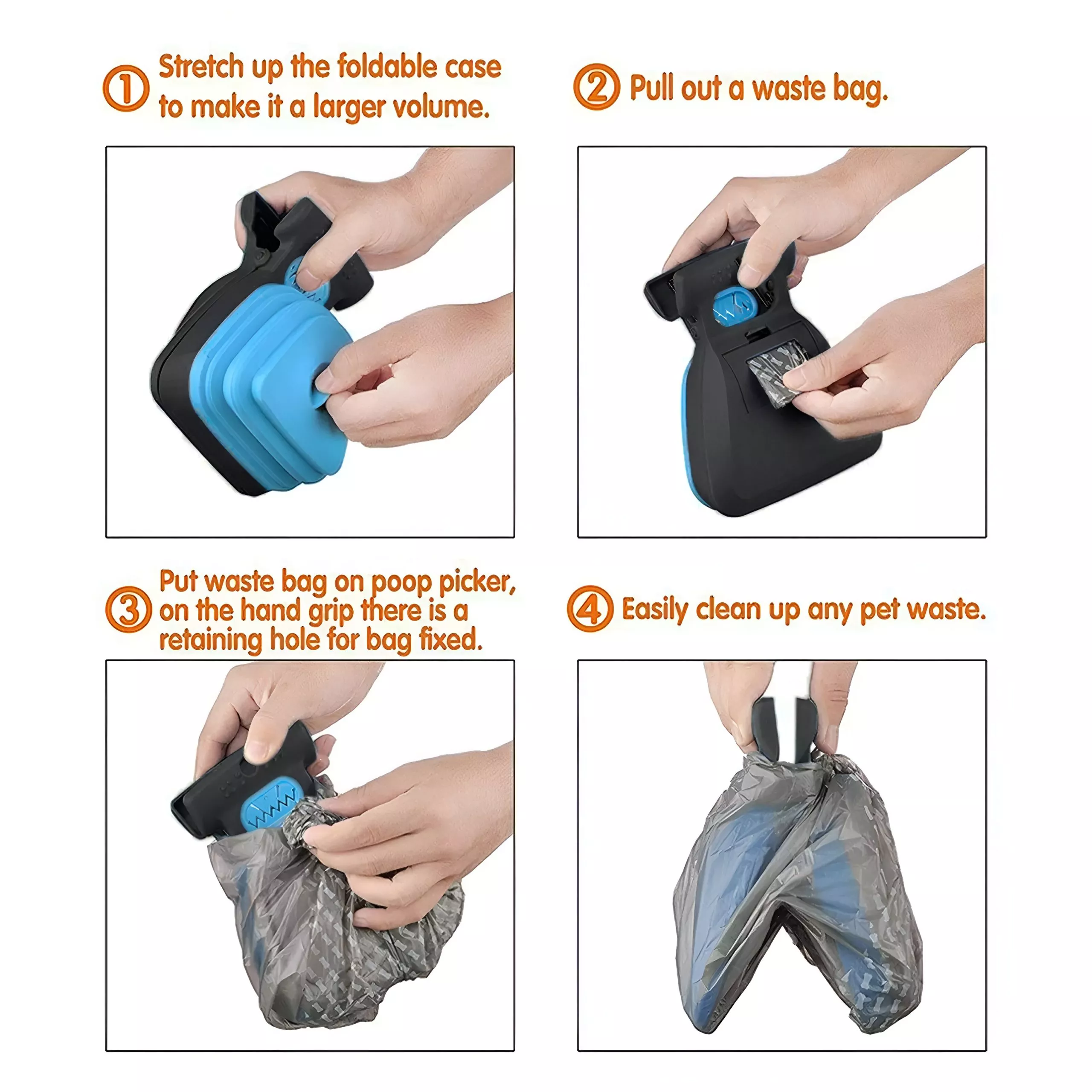 ① Stretch up the foldable case to make it a larger volume.

② Pull out a waste bag.

③ Put waste bag on poop picker, on the hand grip there is a retaining hole for bag fixed.

④ Easily clean up any pet waste.