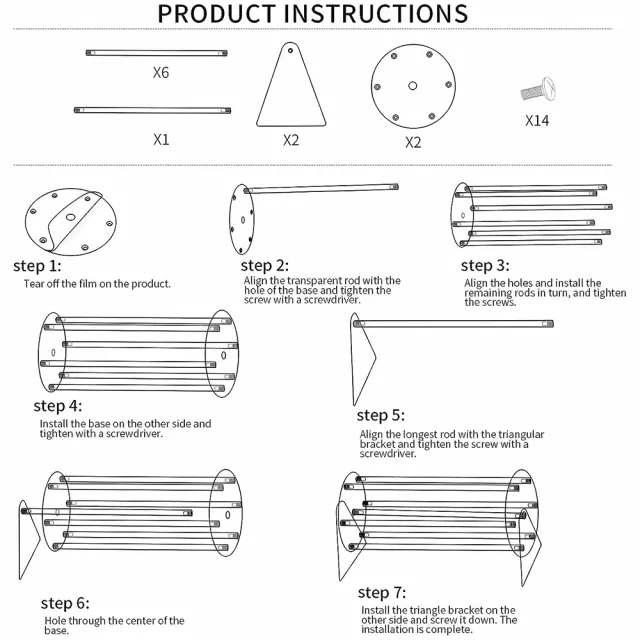 PRODUCT INSTRUCTIONS

X6

X1

X2

X2

X14

step 1:
Tear off the film on the product.

step 2:
Align the transparent rod with the hole of the base and tighten the screw with a screwdriver.

step 3:
Align the holes and install the remaining rods in turn, and tighten the screws.

step 4:
Install the base on the other side and tighten with a screwdriver.

step 5:
Align the longest rod with the triangular bracket and tighten the screw with a screwdriver.

step 6:
Hole through the center of the base.

step 7:
Install the triangle bracket on the other side and screw it down. The installation is complete.