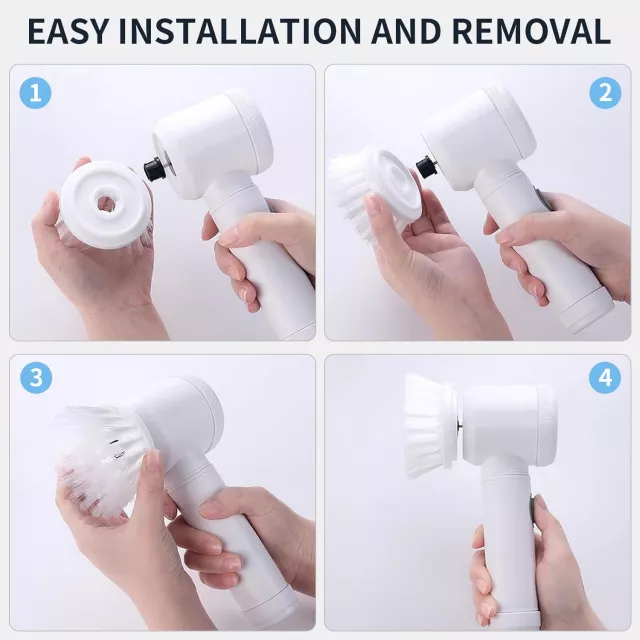 EASY INSTALLATION AND REMOVAL

1

2

3

4