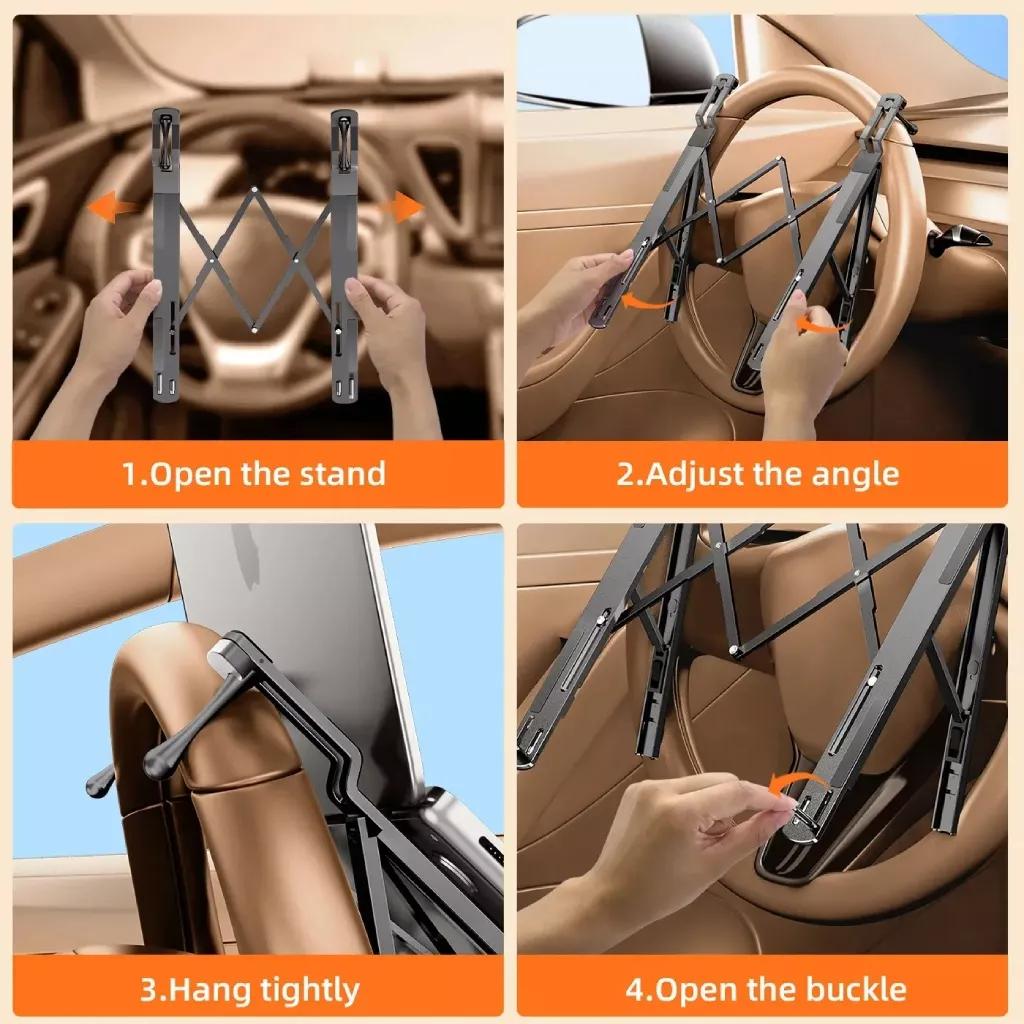 1.Open the stand

2.Adjust the angle

3.Hang tightly

4.Open the buckle