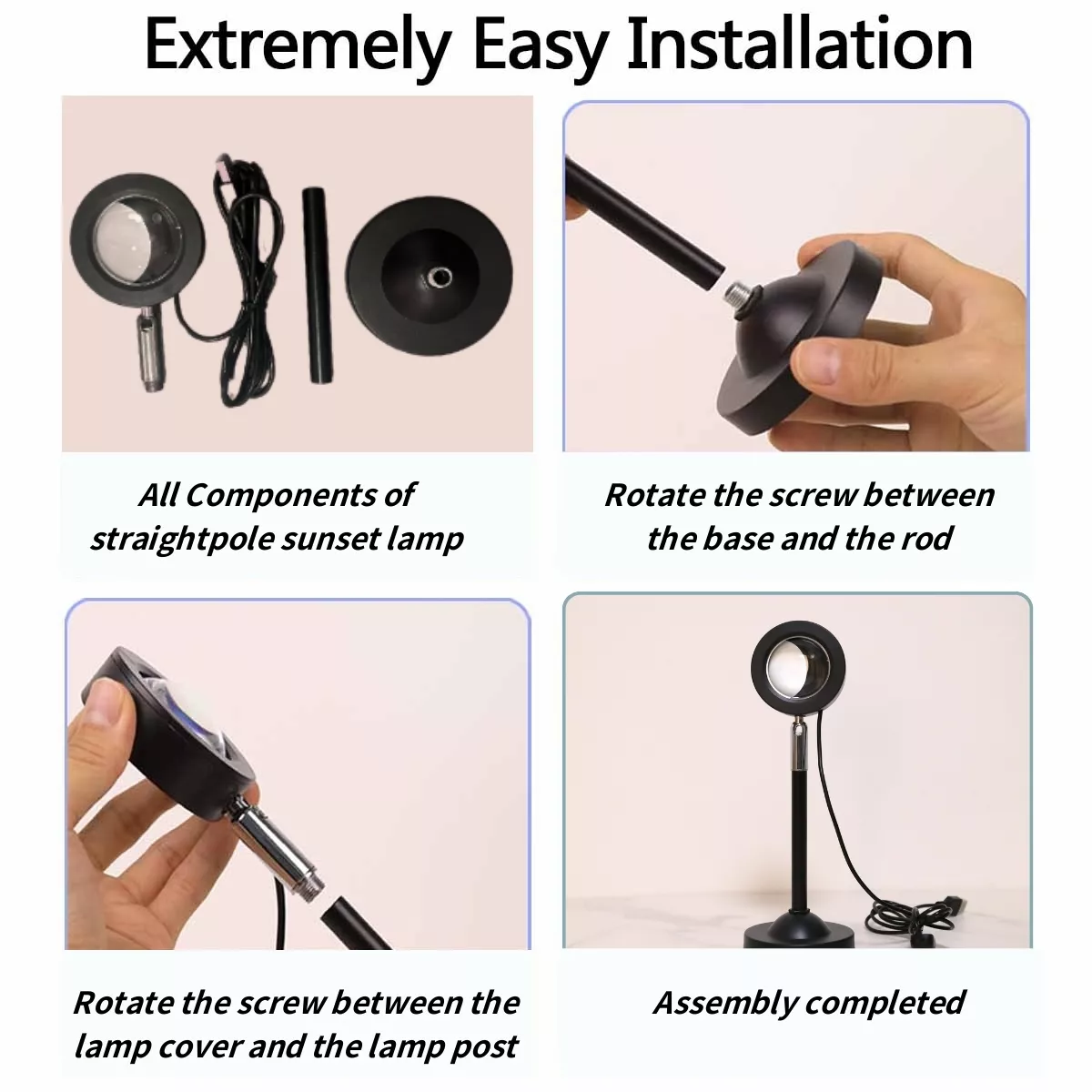 Extremely Easy Installation

All Components of straightpole sunset lamp

Rotate the screw between the base and the rod

Rotate the screw between the lamp cover and the lamp post

Assembly completed