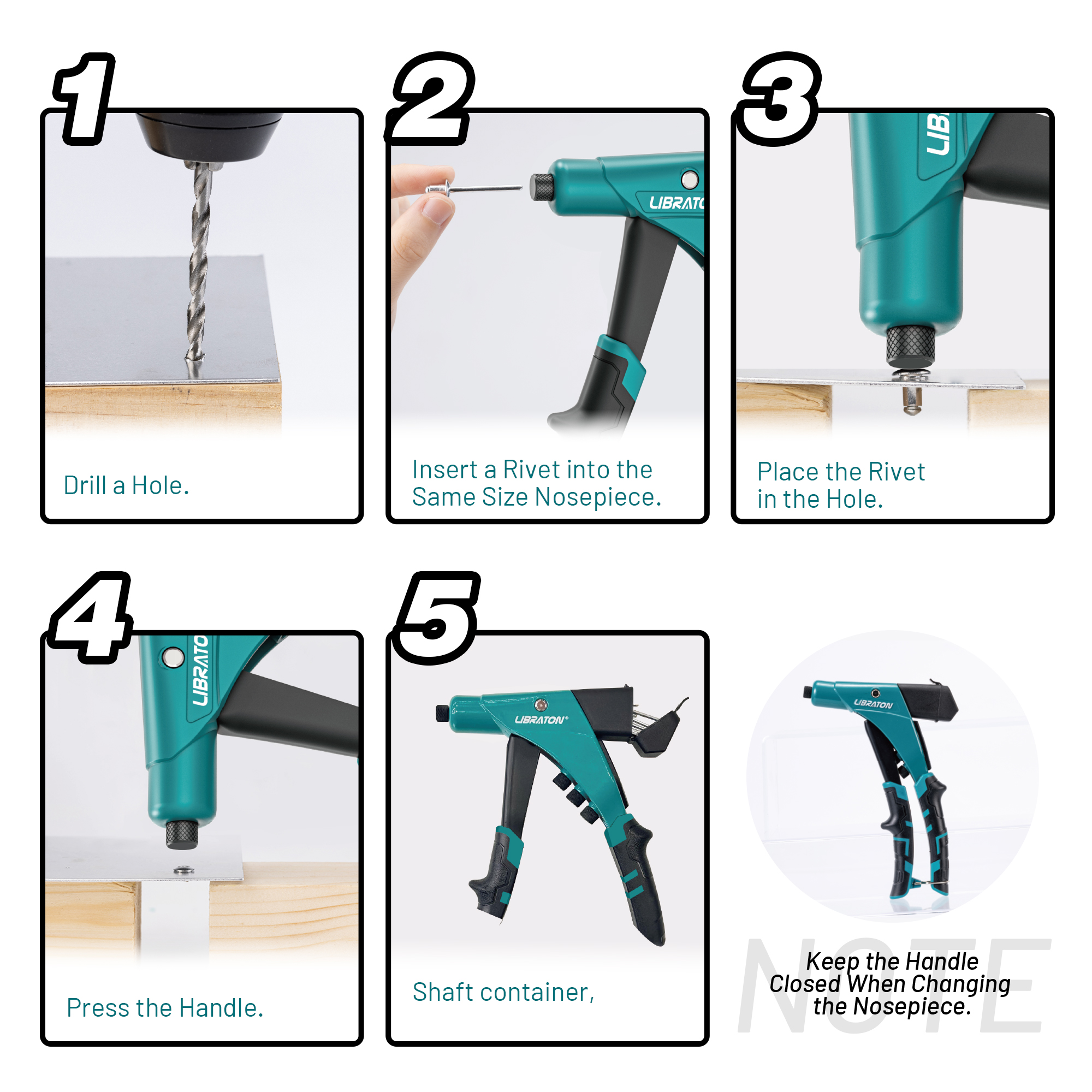 1

Drill a Hole.

2

LIBRATO

Insert a Rivet into the Same Size Nosepiece.

3

LIB

Place the Rivet in the Hole.

4

LIBRATO

Press the Handle.

5

LIBRATON®

Shaft container,

LIBRATON

NOTE

Keep the Handle Closed When Changing the Nosepiece.