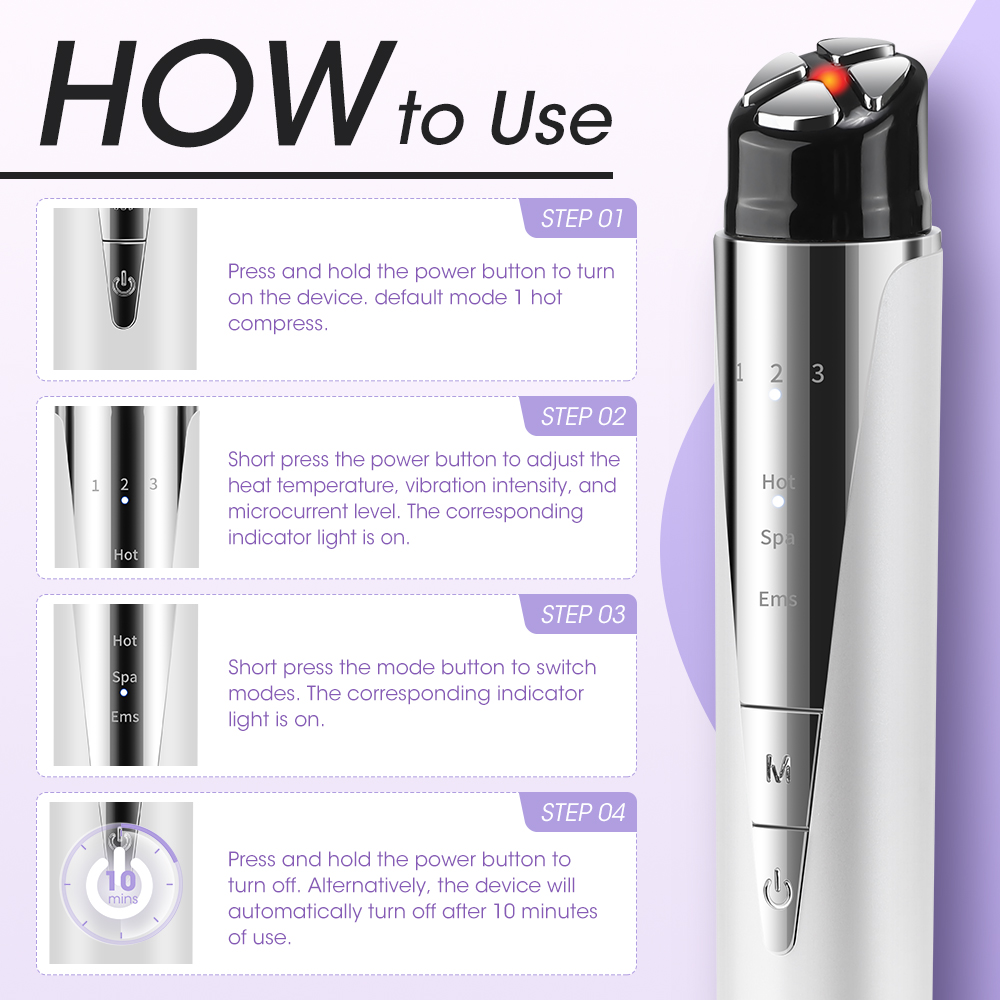 HOW to Use

STEP 01

Press and hold the power button to turn on the device. default mode 1 hot compress.

1 2 3

Hot

STEP 02

Short press the power button to adjust the heat temperature, vibration intensity, and microcurrent level. The corresponding indicator light is on.

Hot

Spa

Ems

STEP 03

Short press the mode button to switch modes. The corresponding indicator light is on.

10 mins

STEP 04

Press and hold the power button to turn off. Alternatively, the device will automatically turn off after 10 minutes of use.

1 2 3

Hot

Spa

Ems

M