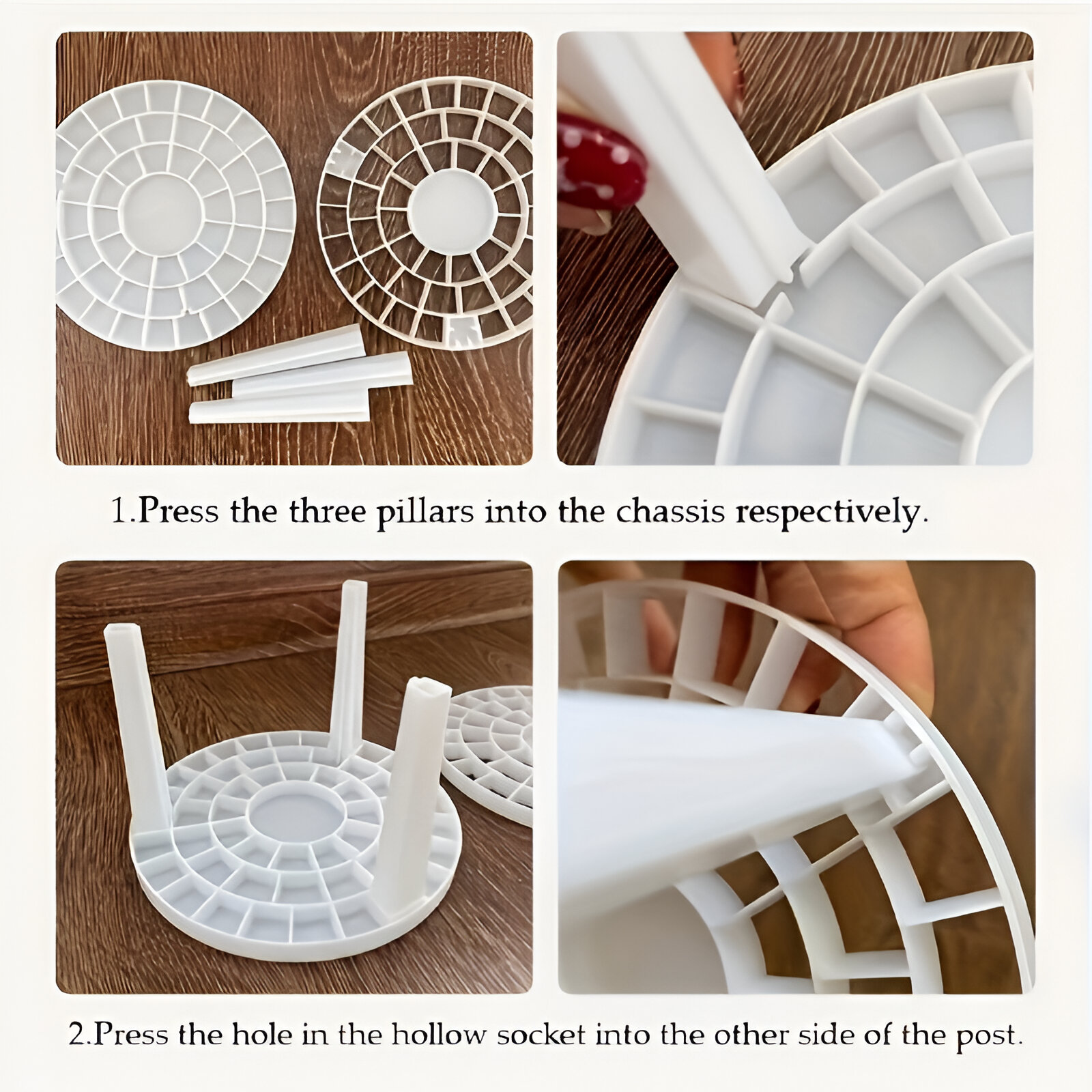 1.Press the three pillars into the chassis respectively.

2.Press the hole in the hollow socket into the other side of the post.