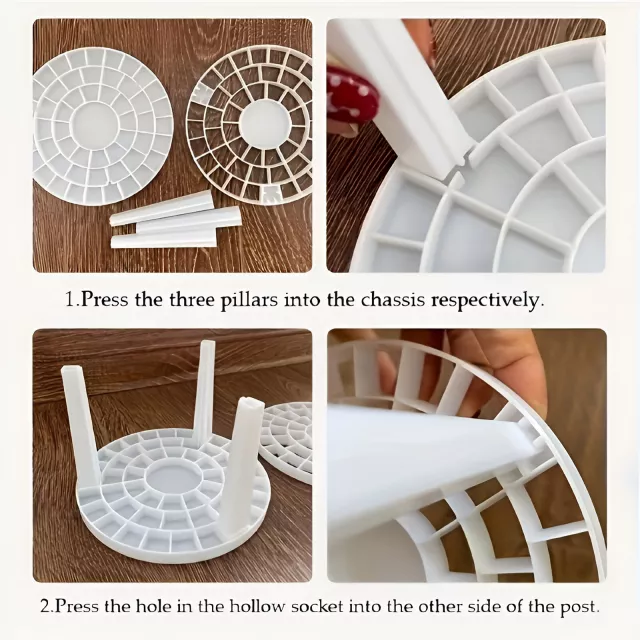 1.Press the three pillars into the chassis respectively.

2.Press the hole in the hollow socket into the other side of the post.