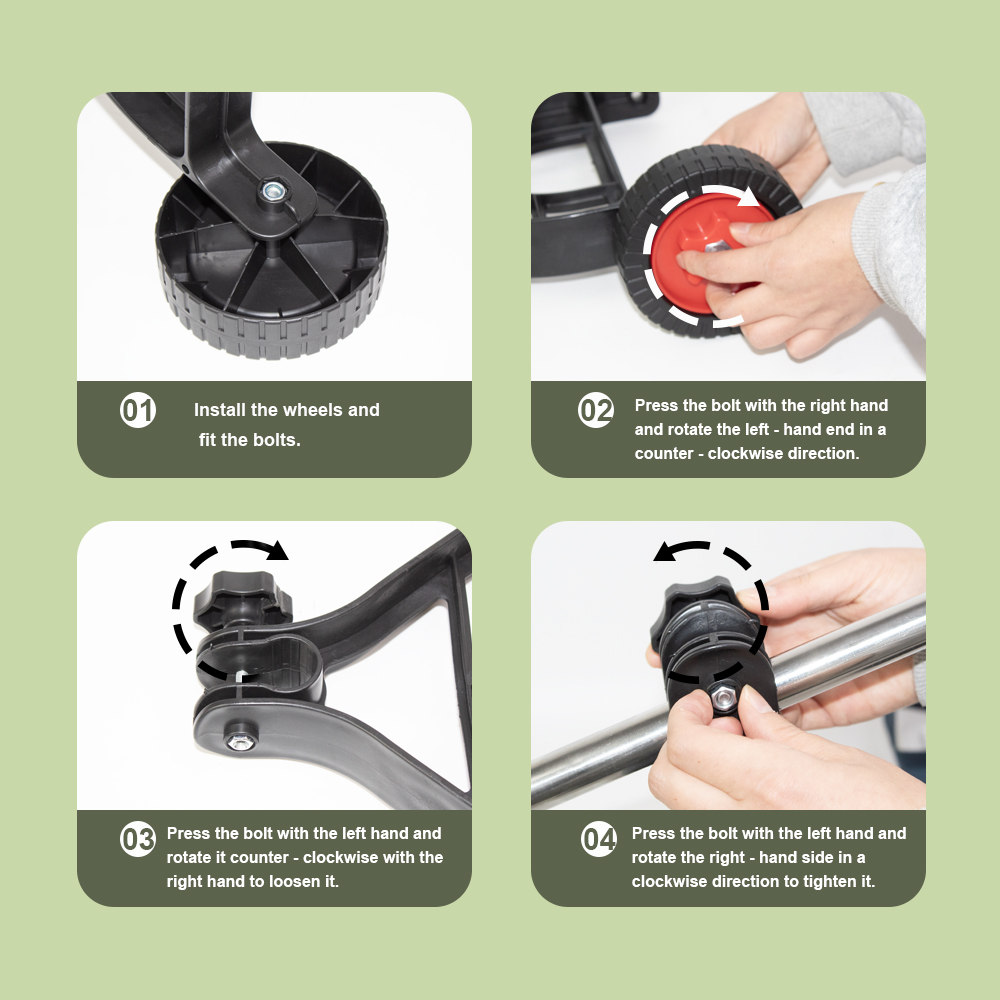 01 Install the wheels and fit the bolts.

02 Press the bolt with the right hand and rotate the left - hand end in a counter - clockwise direction.

03 Press the bolt with the left hand and rotate it counter - clockwise with the right hand to loosen it.

04 Press the bolt with the left hand and rotate the right - hand side in a clockwise direction to tighten it.